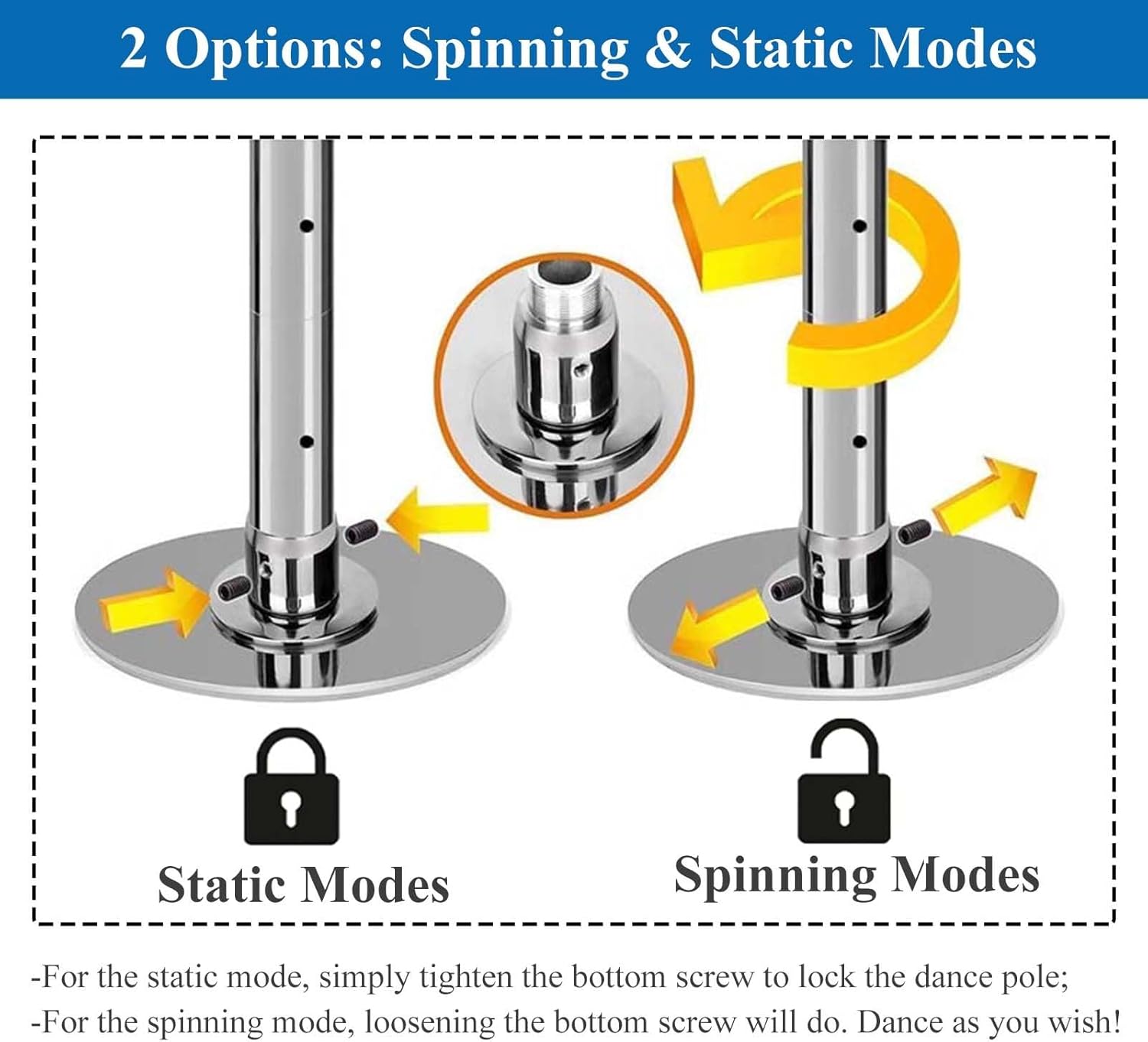 2 Options: Spinning & Static Modes

Static Modes

Spinning Modes

-For the static mode, simply tighten the bottom screw to lock the dance pole;

-For the spinning mode, loosening the bottom screw will do. Dance as you wish!