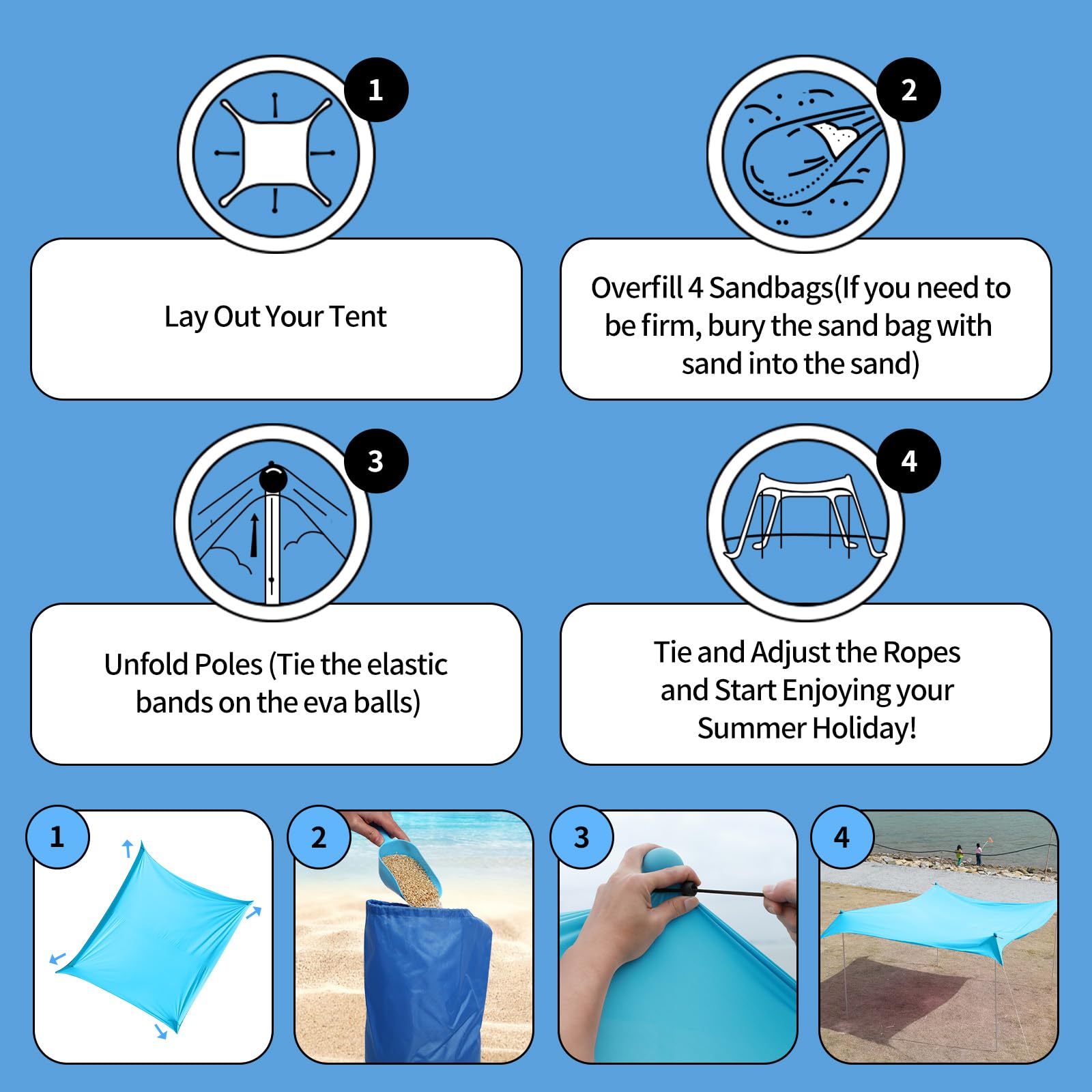 1

Lay Out Your Tent

2

Overfill 4 Sandbags(If you need to be firm, bury the sand bag with sand into the sand)

3

Unfold Poles (Tie the elastic bands on the eva balls)

4

Tie and Adjust the Ropes and Start Enjoying your Summer Holiday!

1

2

3

4