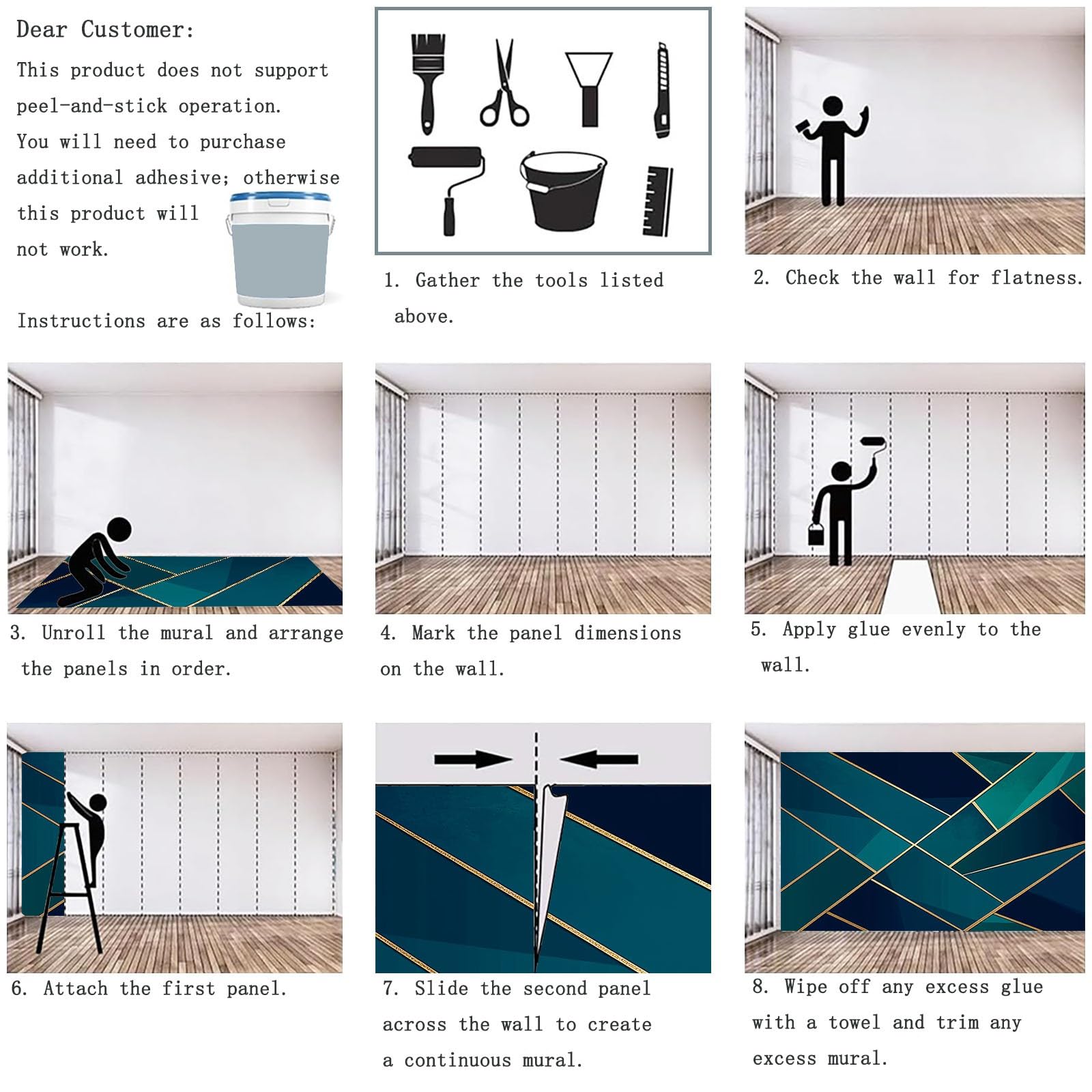 Dear Customer:

This product does not support peel-and-stick operation. You will need to purchase additional adhesive; otherwise this product will not work.

Instructions are as follows:

1. Gather the tools listed above.

2. Check the wall for flatness.

3. Unroll the mural and arrange the panels in order.

4. Mark the panel dimensions on the wall.

5. Apply glue evenly to the wall.

6. Attach the first panel.

7. Slide the second panel across the wall to create a continuous mural.

8. Wipe off any excess glue with a towel and trim any excess mural.