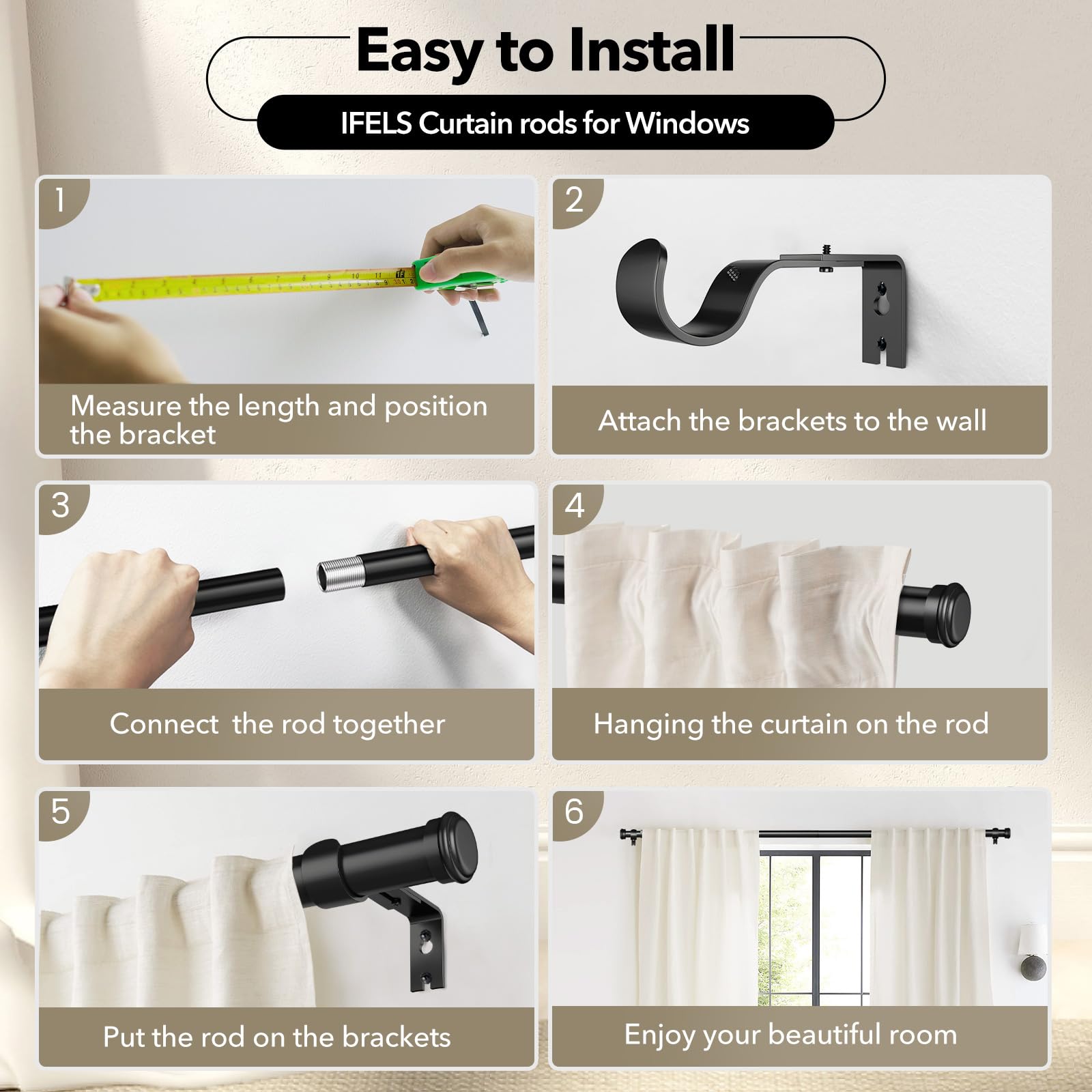 Easy to Install

IFELS Curtain rods for Windows

1

Measure the length and position the bracket

2

Attach the brackets to the wall

3

Connect  the rod together

4

Hanging the curtain on the rod

5

Put the rod on the brackets

6

Enjoy your beautiful room