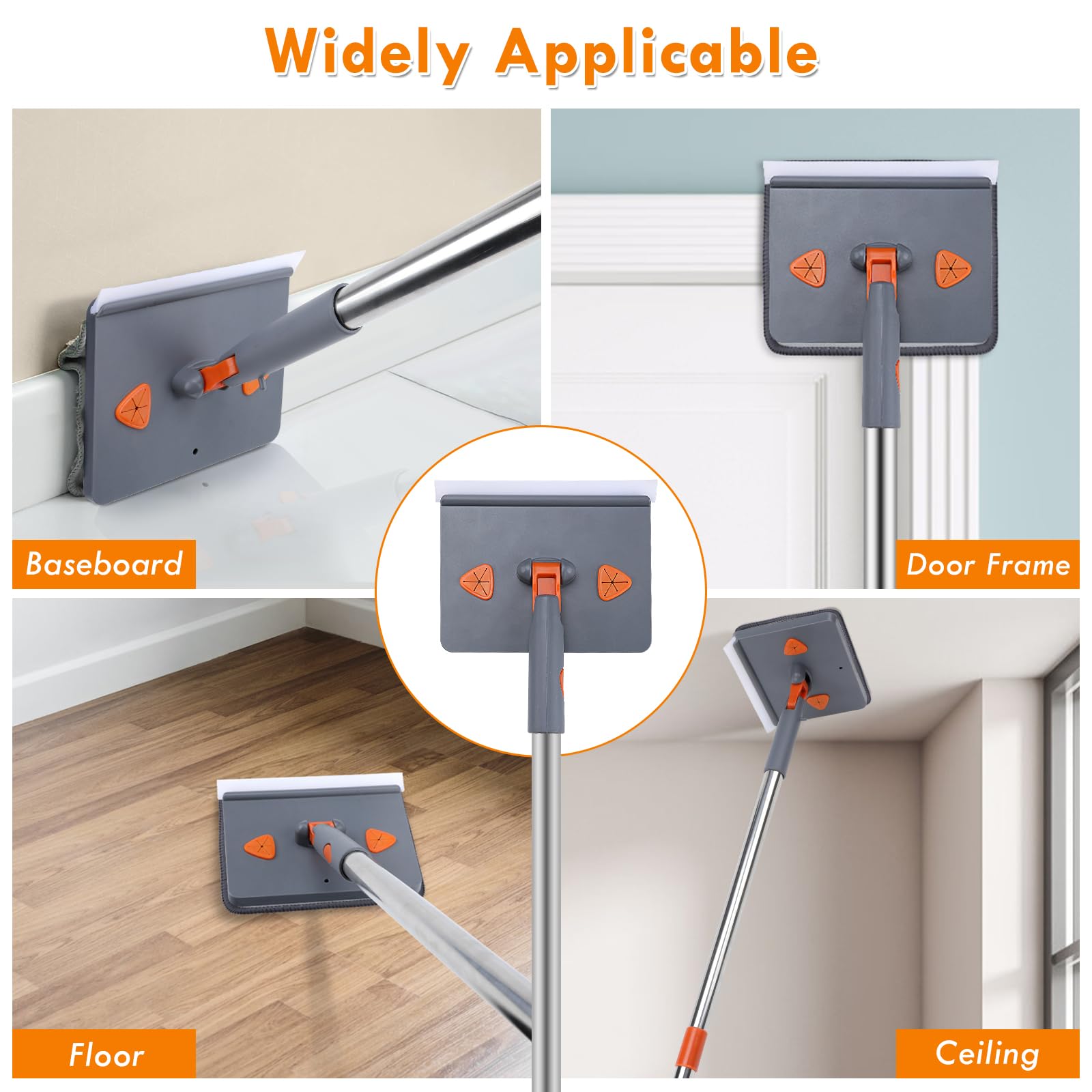 Widely Applicable

Baseboard

Door Frame

Floor

Ceiling