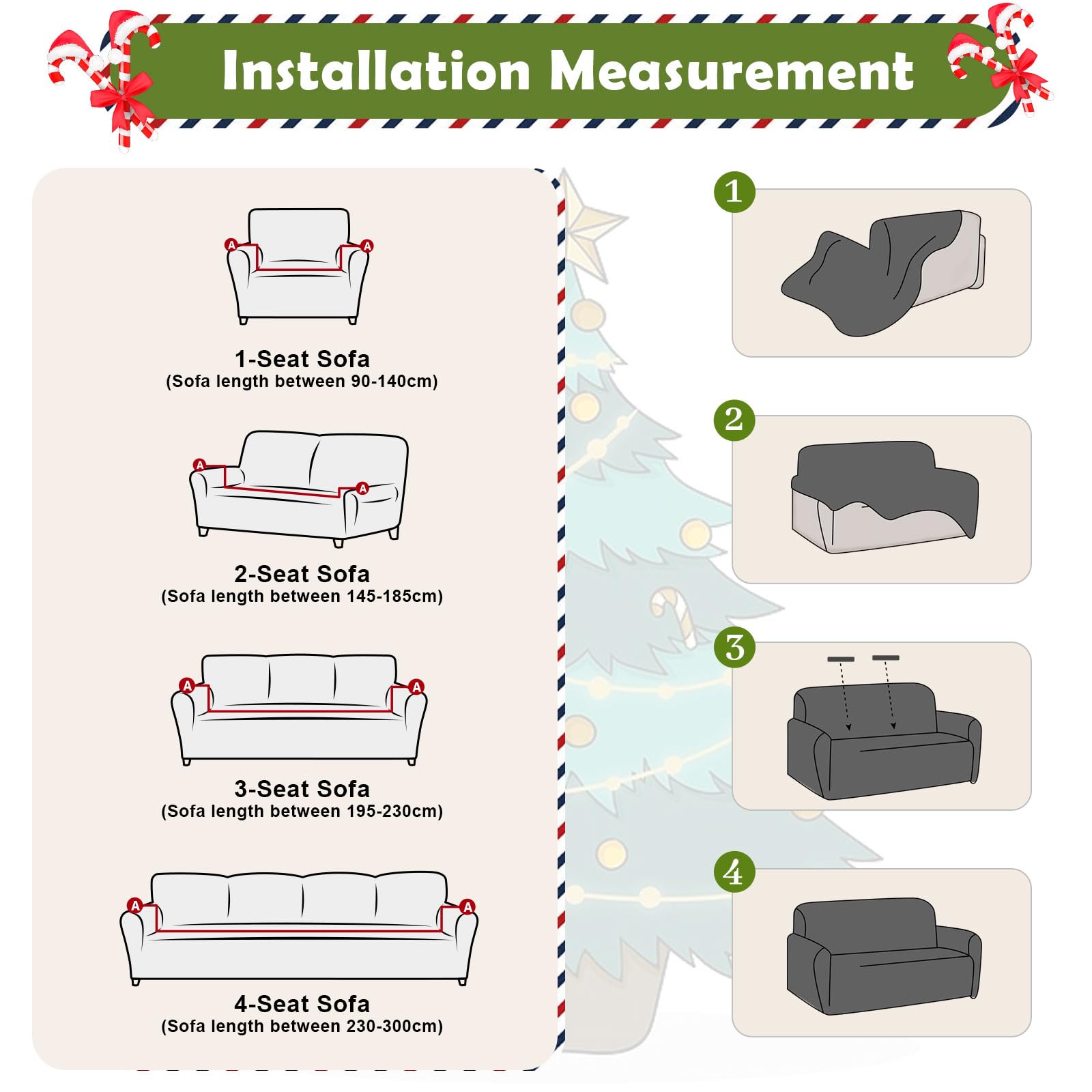 Installation Measurement

A A

1-Seat Sofa
(Sofa length between 90-140cm)

A A

2-Seat Sofa
(Sofa length between 145-185cm)

A A

3-Seat Sofa
(Sofa length between 195-230cm)

A A

4-Seat Sofa
(Sofa length between 230-300cm)

1

2

3

4