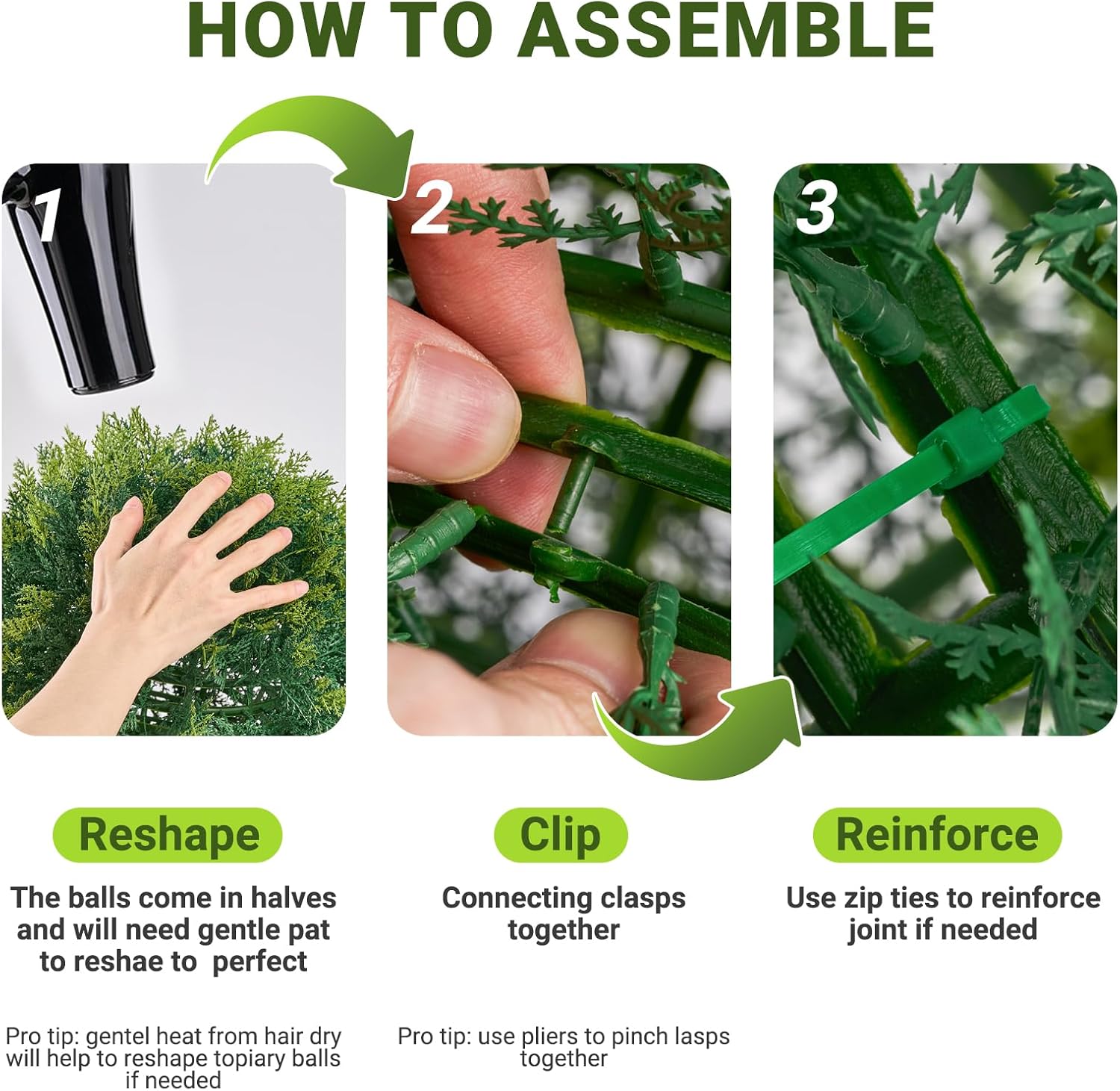 HOW TO ASSEMBLE

1

2

3

Reshape

The balls come in halves and will need gentle pat to reshae to perfect

Pro tip: gentel heat from hair dry will help to reshape topiary balls if needed

Clip

Connecting clasps together

Pro tip: use pliers to pinch lasps together

Reinforce

Use zip ties to reinforce joint if needed