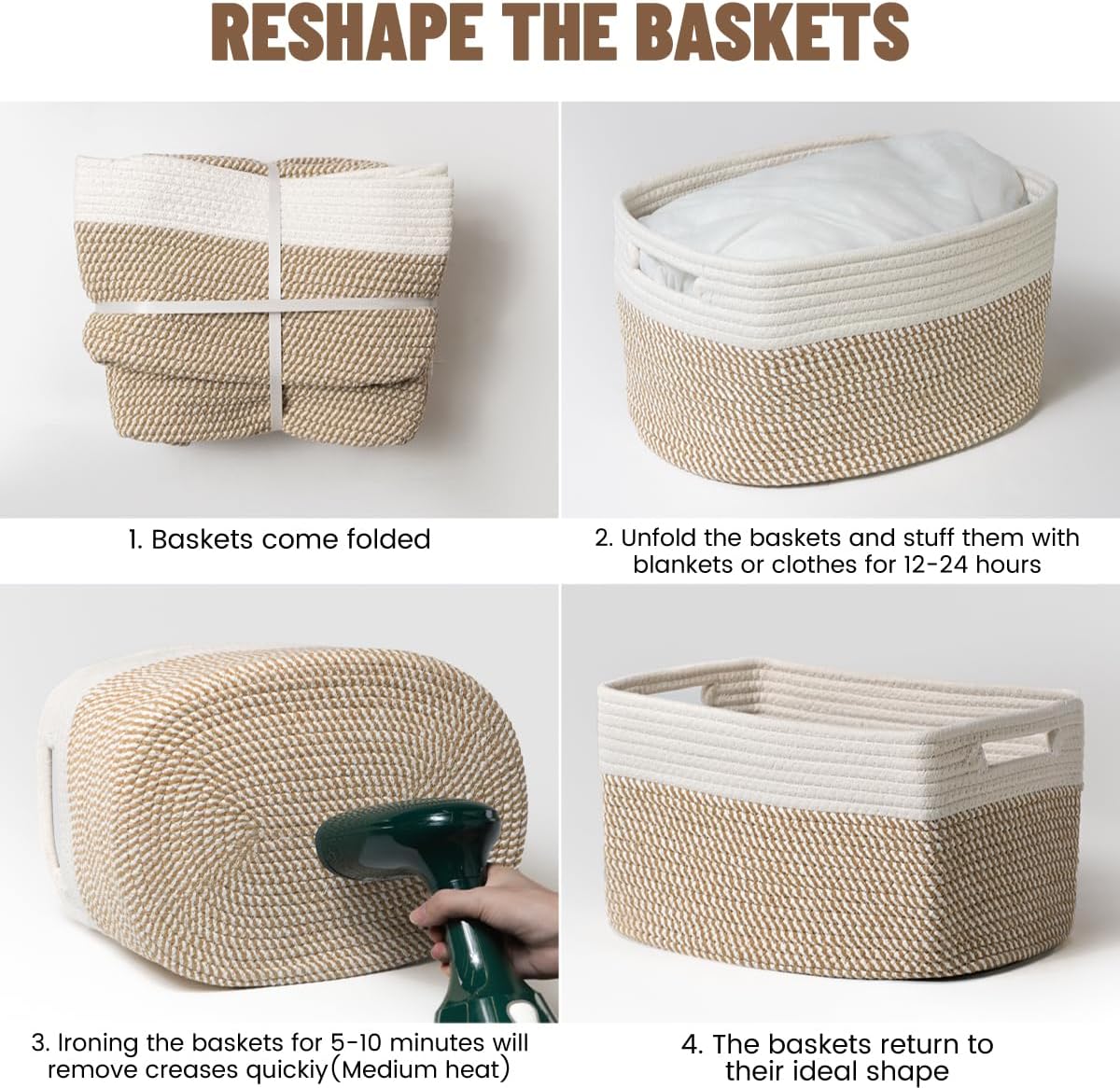 RESHAPE THE BASKETS

1. Baskets come folded

2. Unfold the baskets and stuff them with blankets or clothes for 12-24 hours

3. Ironing the baskets for 5-10 minutes will remove creases quickiy(Medium heat)

4. The baskets return to their ideal shape