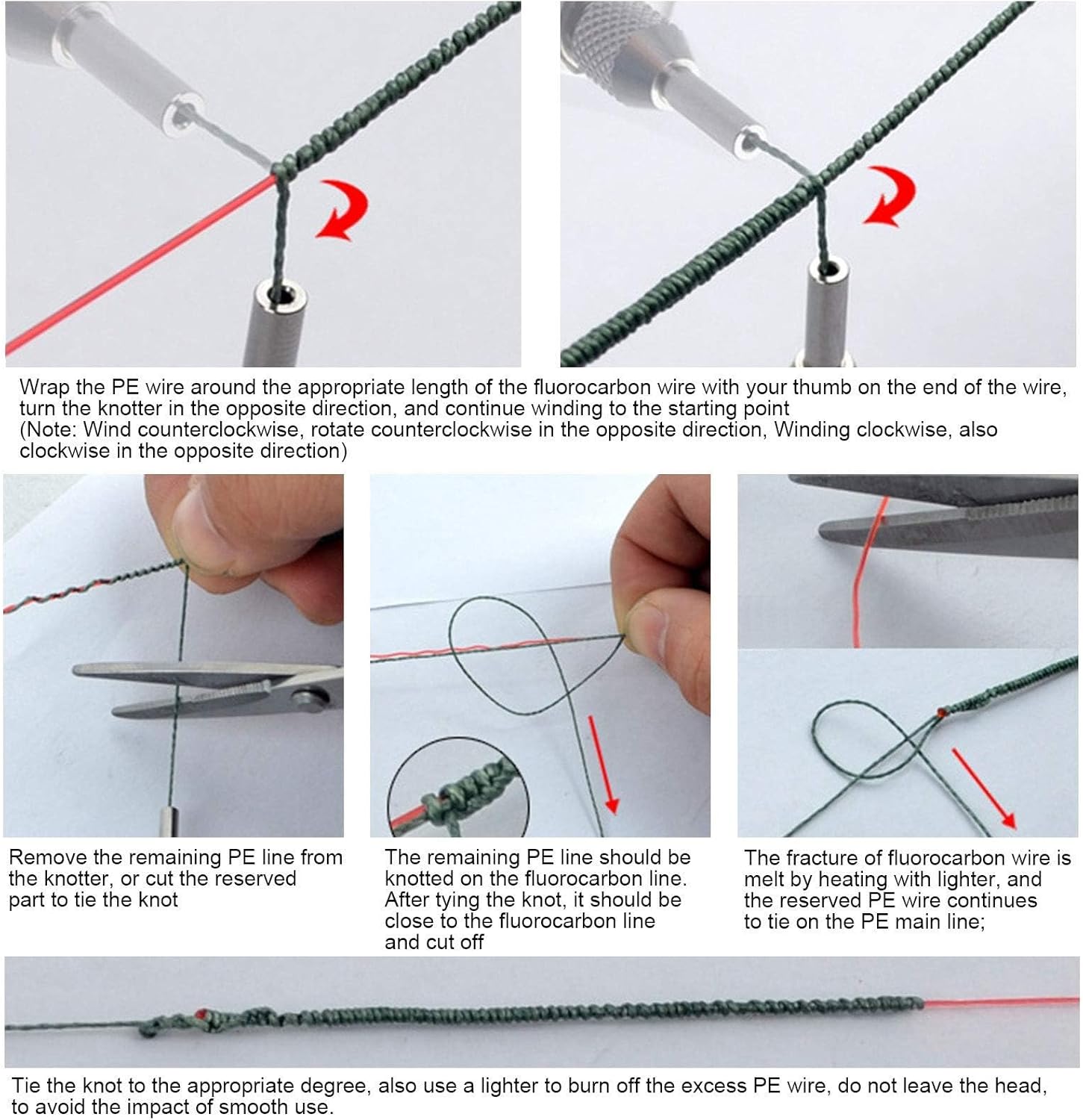 Wrap the PE wire around the appropriate length of the fluorocarbon wire with your thumb on the end of the wire, turn the knotter in the opposite direction, and continue winding to the starting point
(Note: Wind counterclockwise, rotate counterclockwise in the opposite direction, Winding clockwise, also clockwise in the opposite direction)

Remove the remaining PE line from the knotter, or cut the reserved part to tie the knot

The remaining PE line should be knotted on the fluorocarbon line. After tying the knot, it should be close to the fluorocarbon line and cut off

The fracture of fluorocarbon wire is melt by heating with lighter, and the reserved PE wire continues to tie on the PE main line;

Tie the knot to the appropriate degree, also use a lighter to burn off the excess PE wire, do not leave the head, to avoid the impact of smooth use.