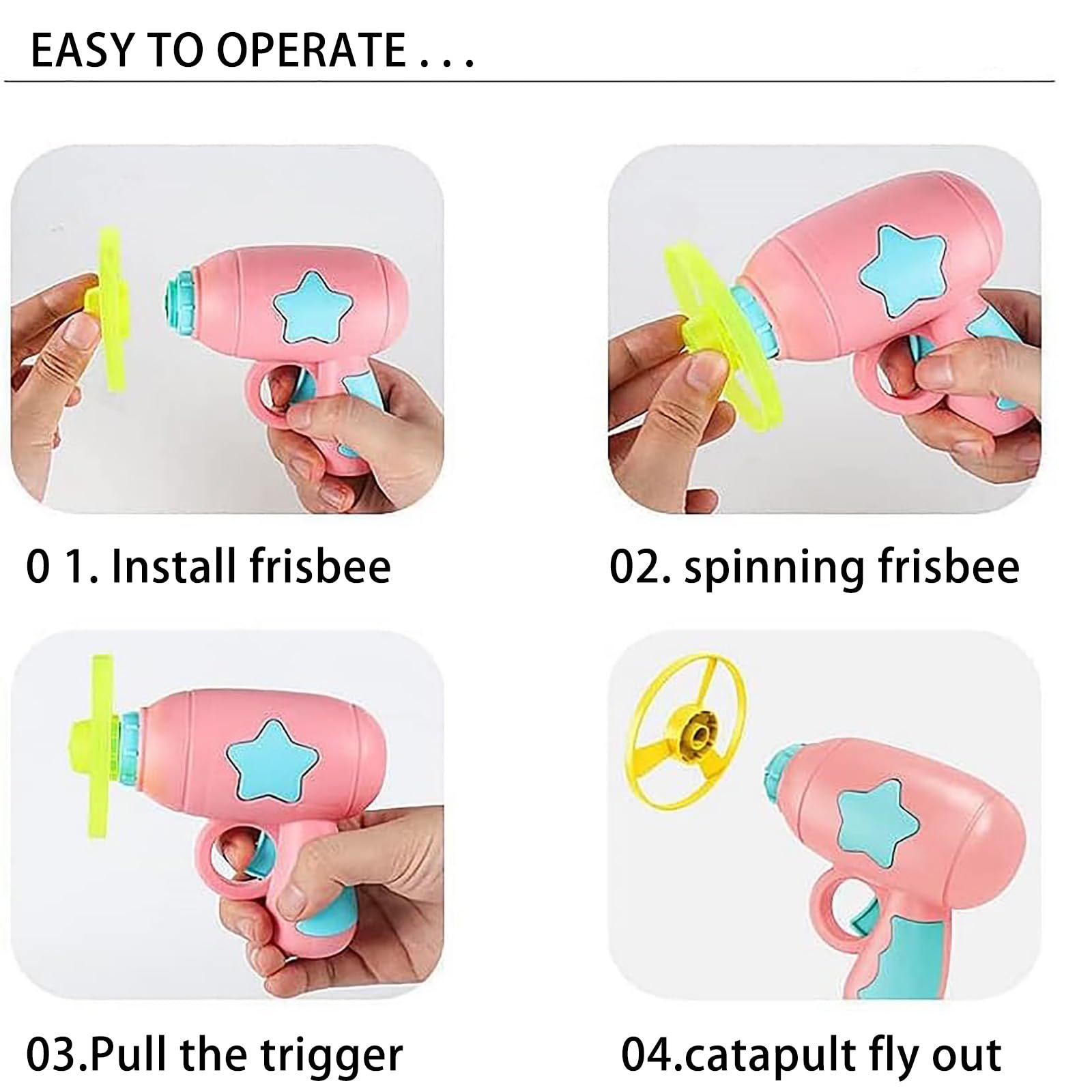 EASY TO OPERATE . . .

0 1. Install frisbee

02. spinning frisbee

03.Pull the trigger

04.catapult fly out