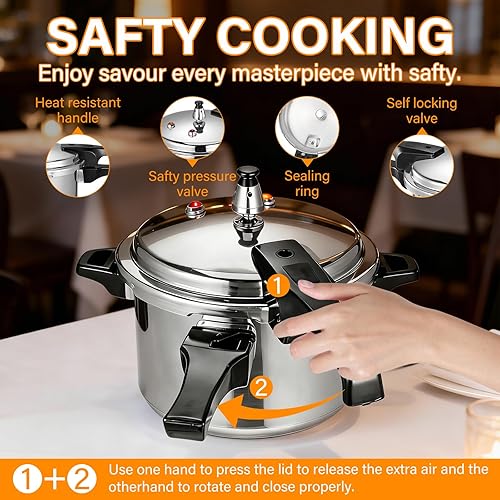 SAFTY COOKING
Enjoy savour every masterpiece with safty.

Heat resistant handle

Safty pressure valve

Sealing ring

Self locking valve

1

2

1+2 Use one hand to press the lid to release the extra air and the otherhand to rotate and close properly.