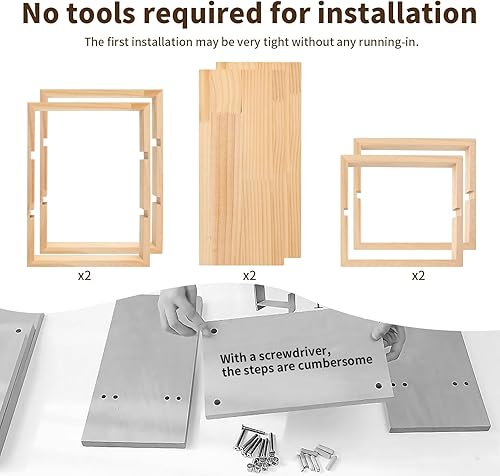 No tools required for installation

The first installation may be very tight without any running-in.

x2

x2

x2

With a screwdriver, the steps are cumbersome