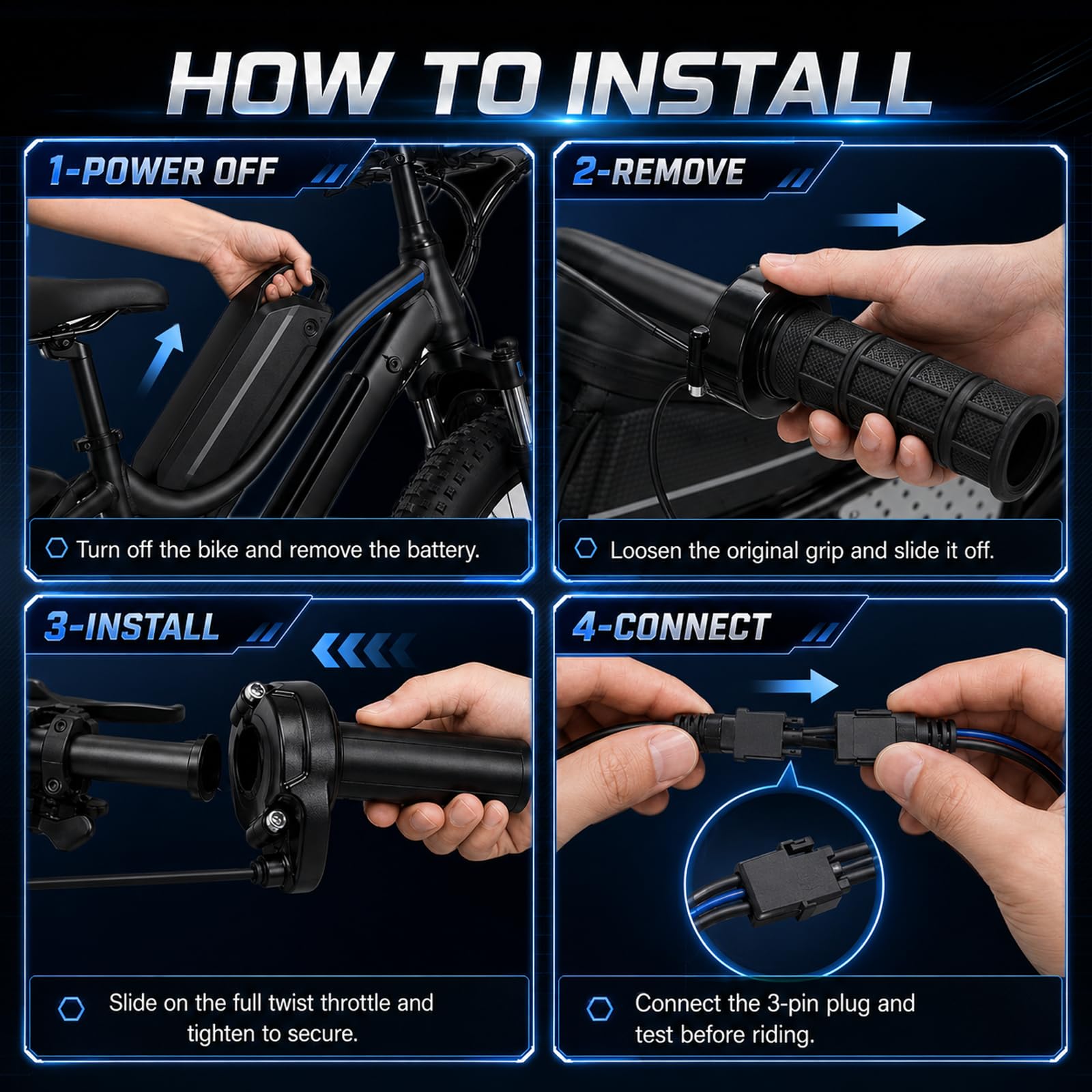 HOW TO INSTALL

1-POWER OFF

Turn off the bike and remove the battery.

2-REMOVE

Loosen the original grip and slide it off.

3-INSTALL

Slide on the full twist throttle and tighten to secure.

4-CONNECT

Connect the 3-pin plug and test before riding.