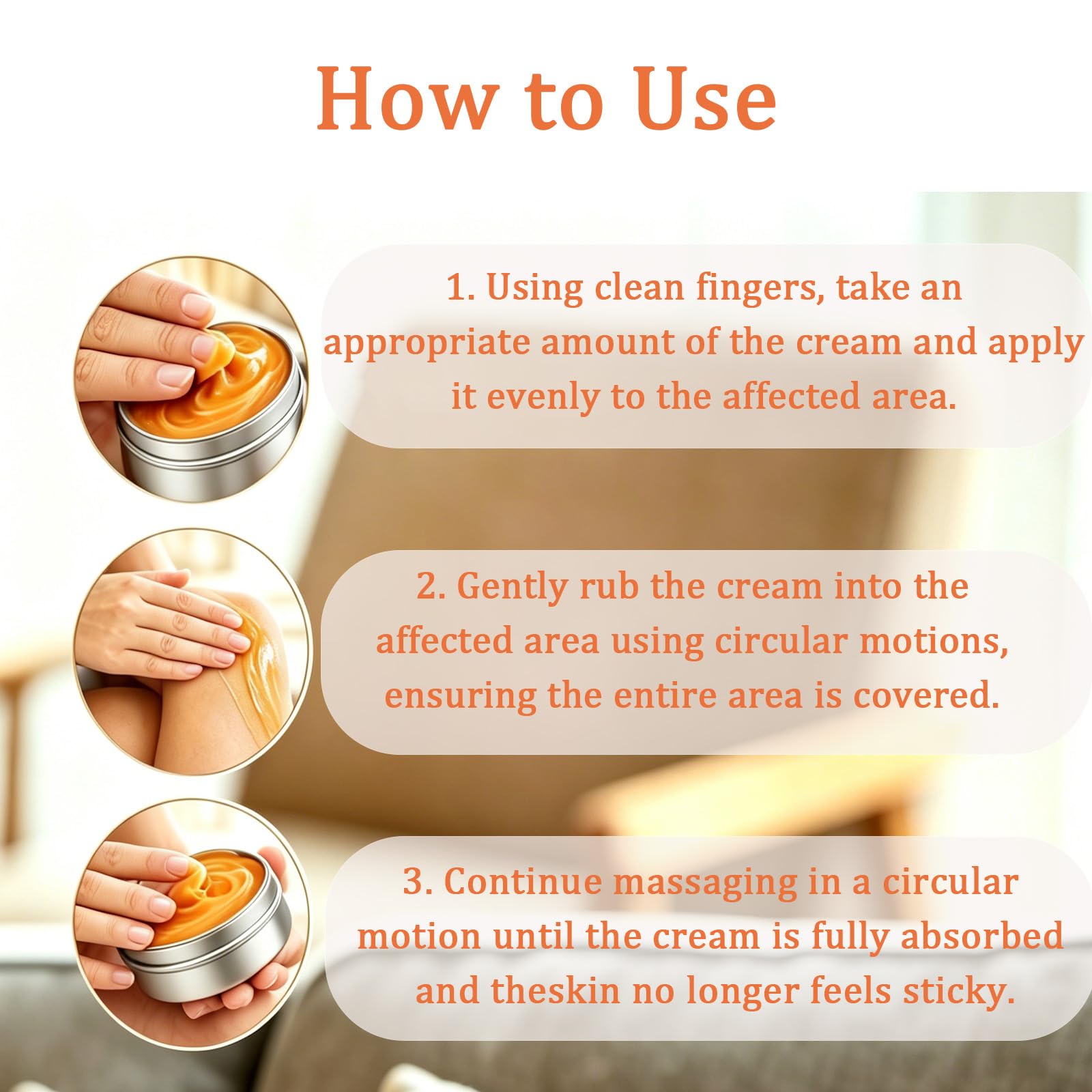 How to Use

1. Using clean fingers, take an appropriate amount of the cream and apply it evenly to the affected area.

2. Gently rub the cream into the affected area using circular motions, ensuring the entire area is covered.

3. Continue massaging in a circular motion until the cream is fully absorbed and theskin no longer feels sticky.