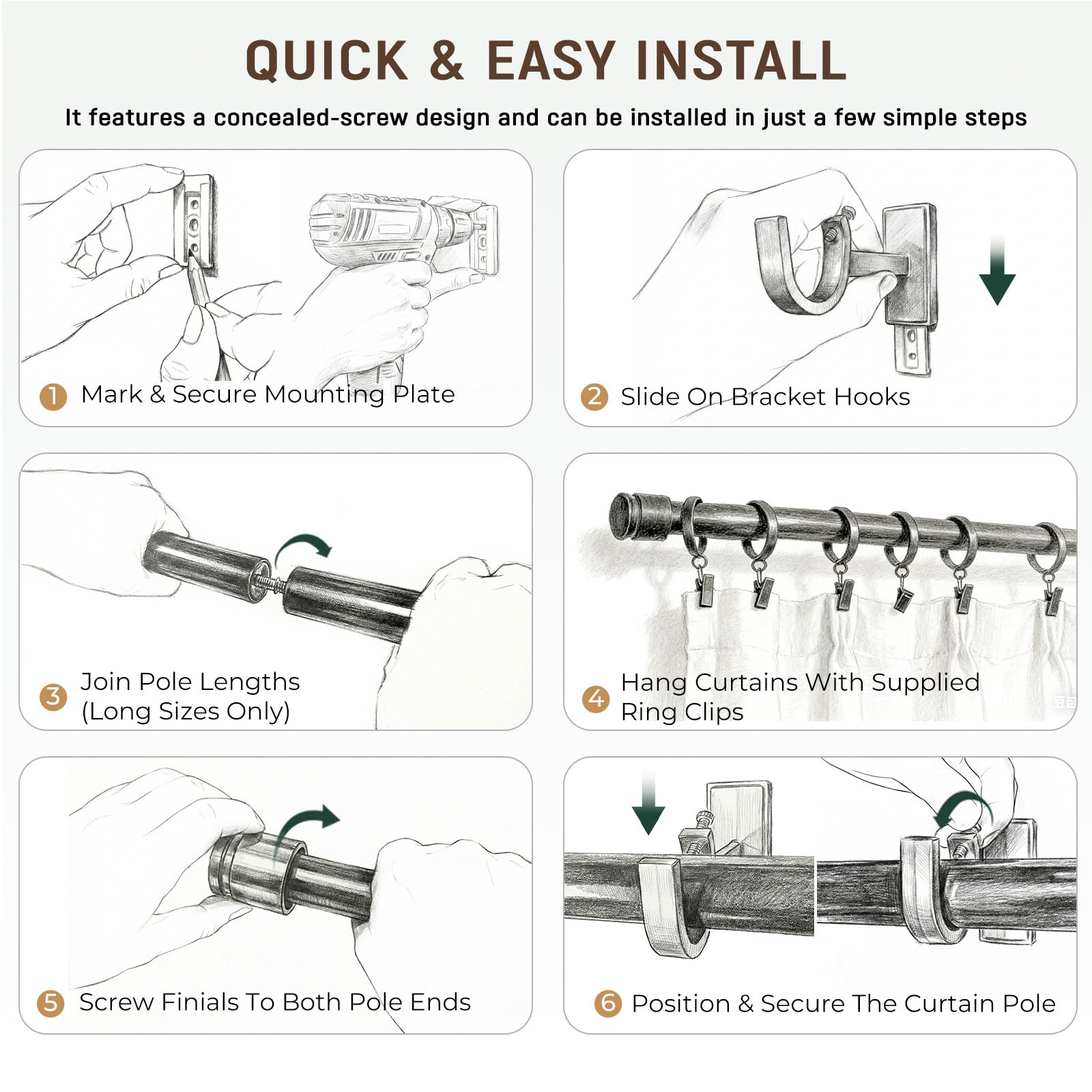 QUICK & EASY INSTALL

It features a concealed-screw design and can be installed in just a few simple steps

1 Mark & Secure Mounting Plate

2 Slide On Bracket Hooks

3 Join Pole Lengths (Long Sizes Only)

4 Hang Curtains With Supplied Ring Clips

5 Screw Finials To Both Pole Ends

6 Position & Secure The Curtain Pole