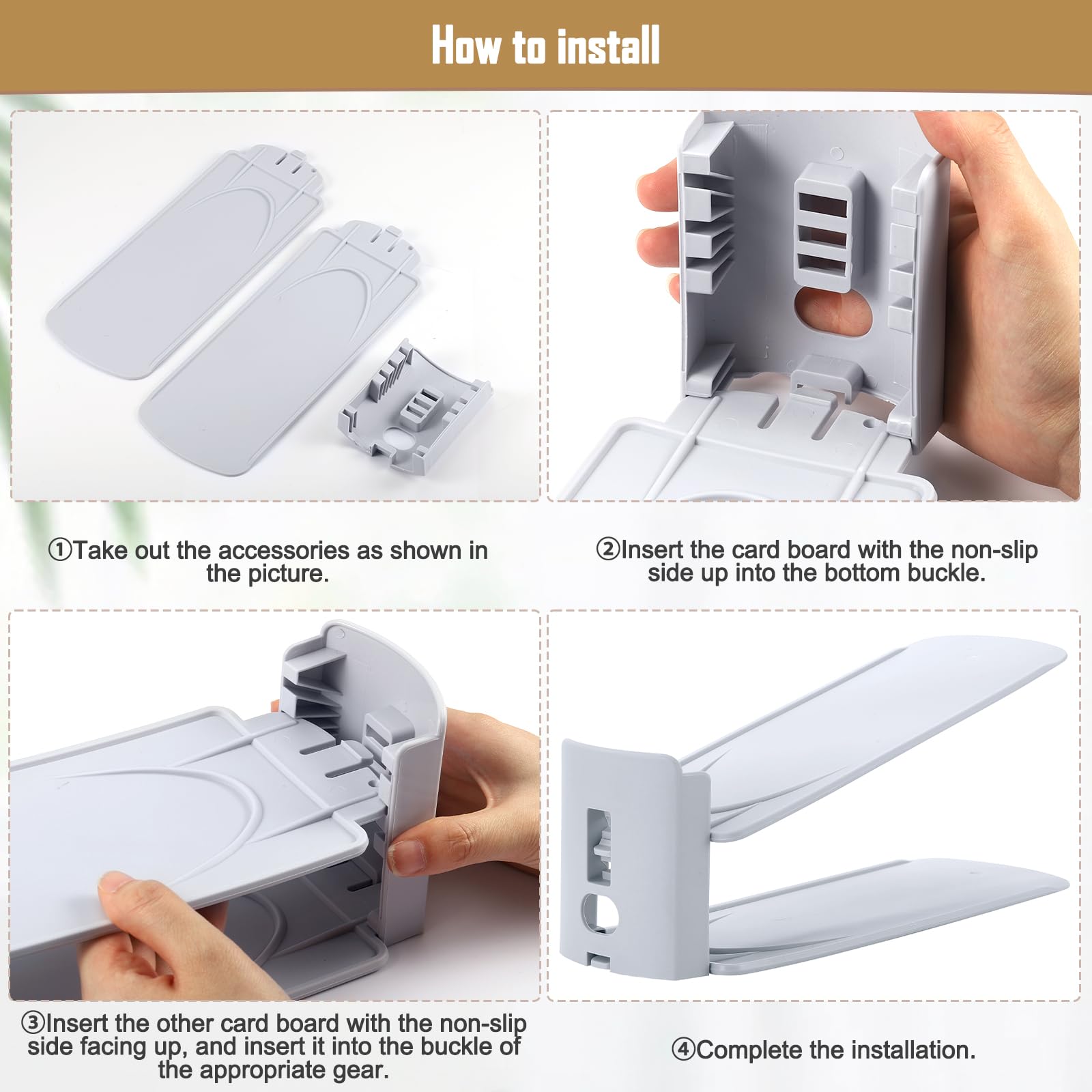 How to install

①Take out the accessories as shown in the picture.

②Insert the card board with the non-slip side up into the bottom buckle.

③Insert the other card board with the non-slip side facing up, and insert it into the buckle of the appropriate gear.

④Complete the installation.