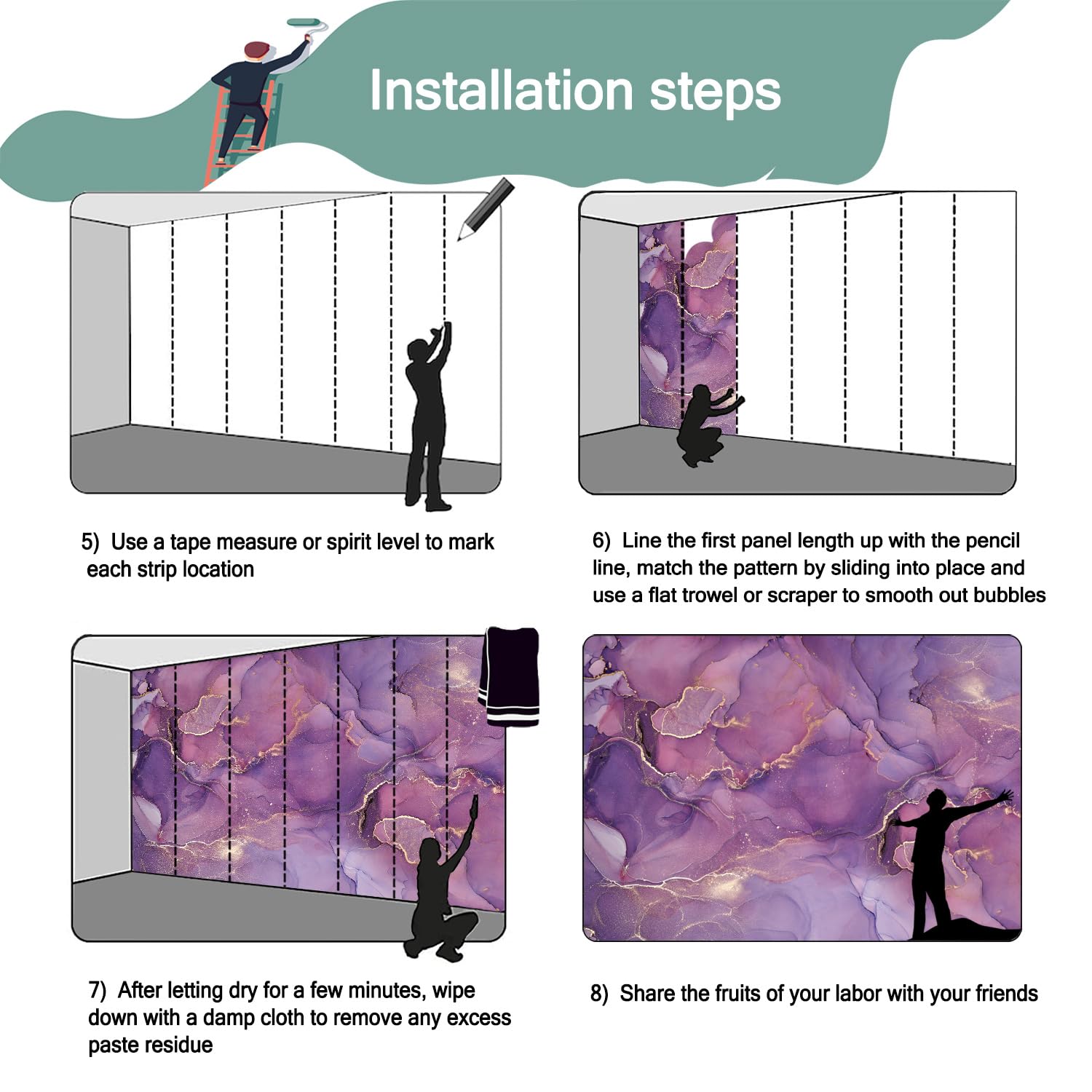 Installation steps

5) Use a tape measure or spirit level to mark each strip location

6) Line the first panel length up with the pencil line, match the pattern by sliding into place and use a flat trowel or scraper to smooth out bubbles

7) After letting dry for a few minutes, wipe down with a damp cloth to remove any excess paste residue

8) Share the fruits of your labor with your friends