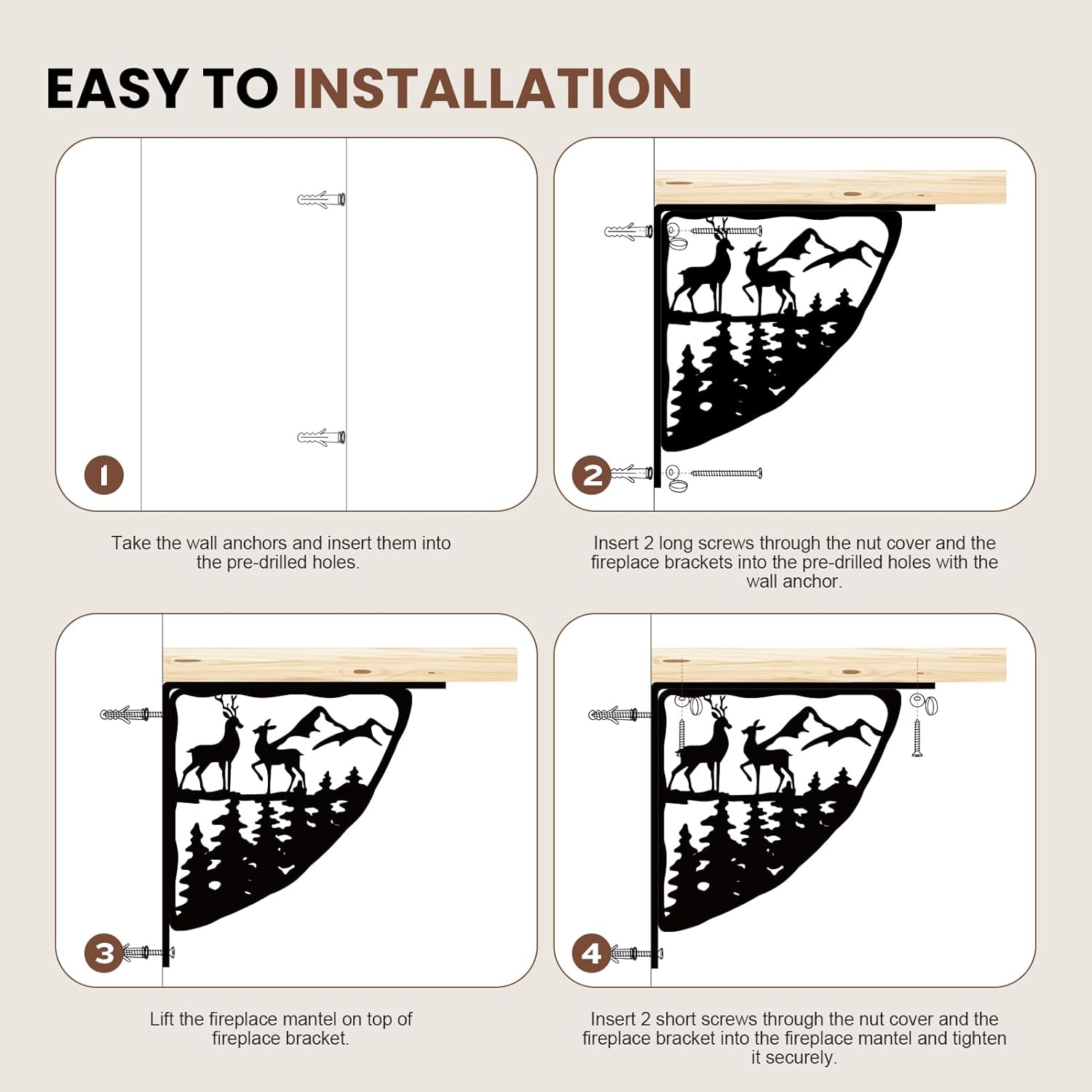 EASY TO INSTALLATION

1

Take the wall anchors and insert them into the pre-drilled holes.

2

Insert 2 long screws through the nut cover and the fireplace brackets into the pre-drilled holes with the wall anchor.

3

Lift the fireplace mantel on top of fireplace bracket.

4

Insert 2 short screws through the nut cover and the fireplace bracket into the fireplace mantel and tighten it securely.