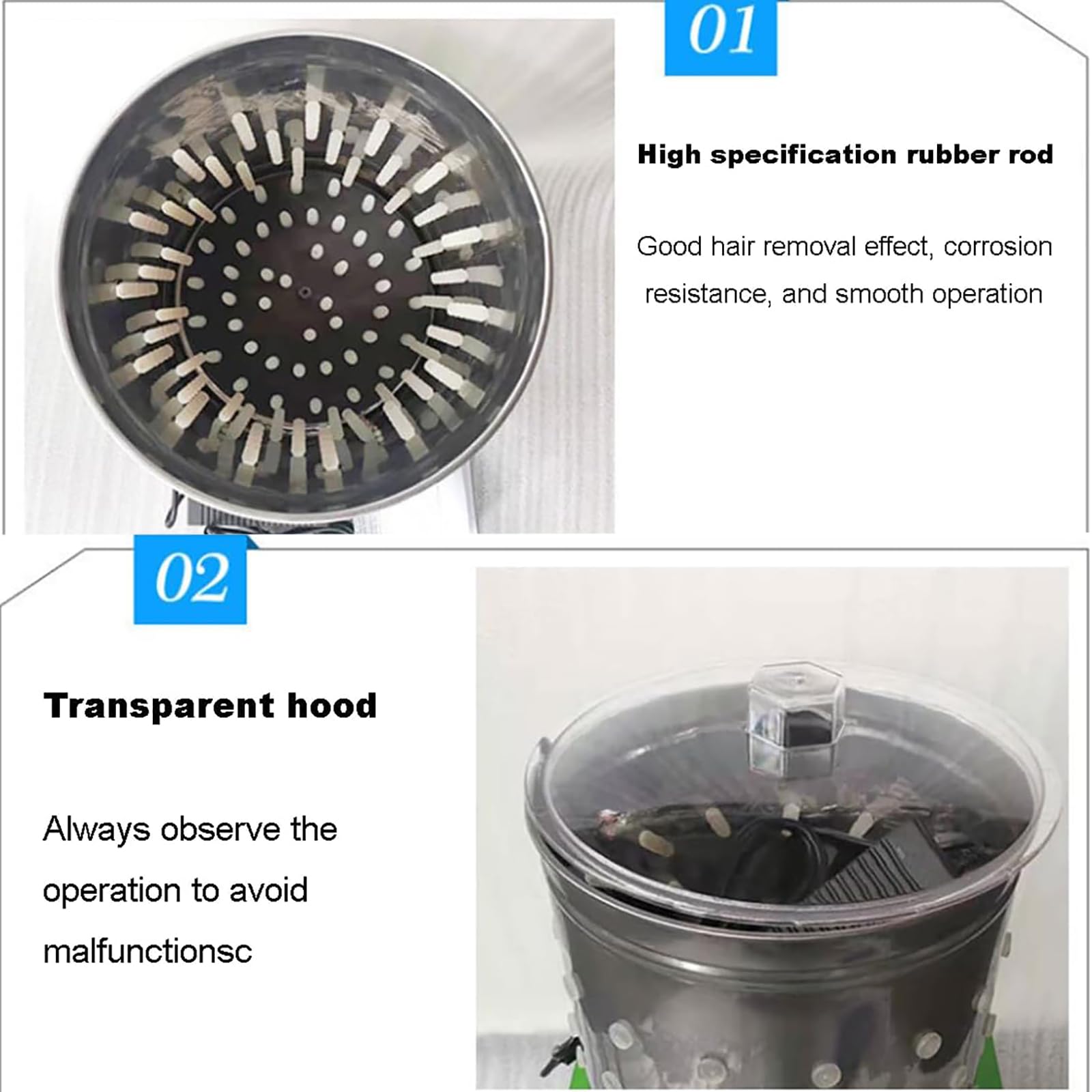 01

High specification rubber rod

Good hair removal effect, corrosion resistance, and smooth operation

02

Transparent hood

Always observe the operation to avoid malfunctionsc