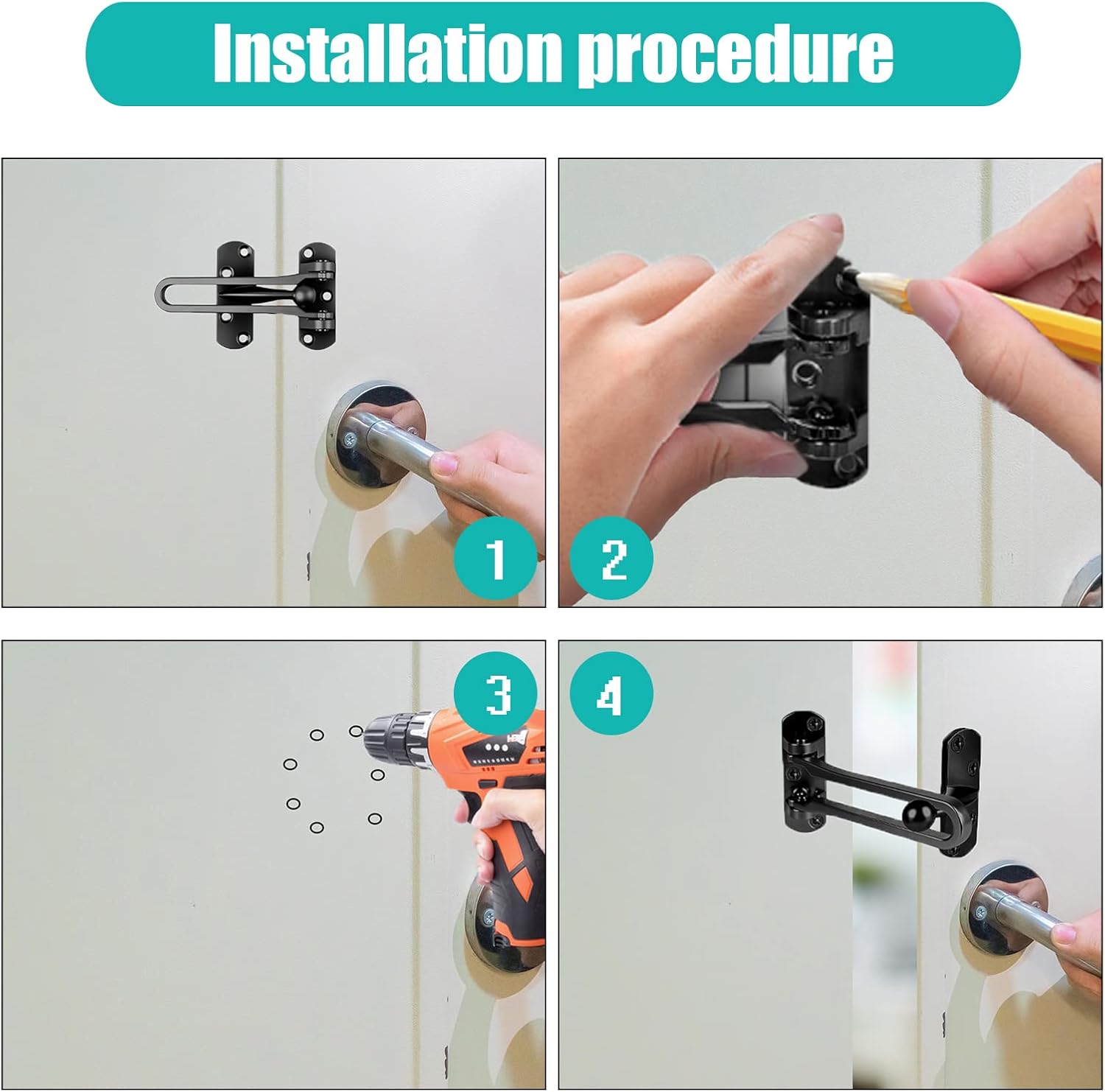 Installation procedure

1

2

3

4