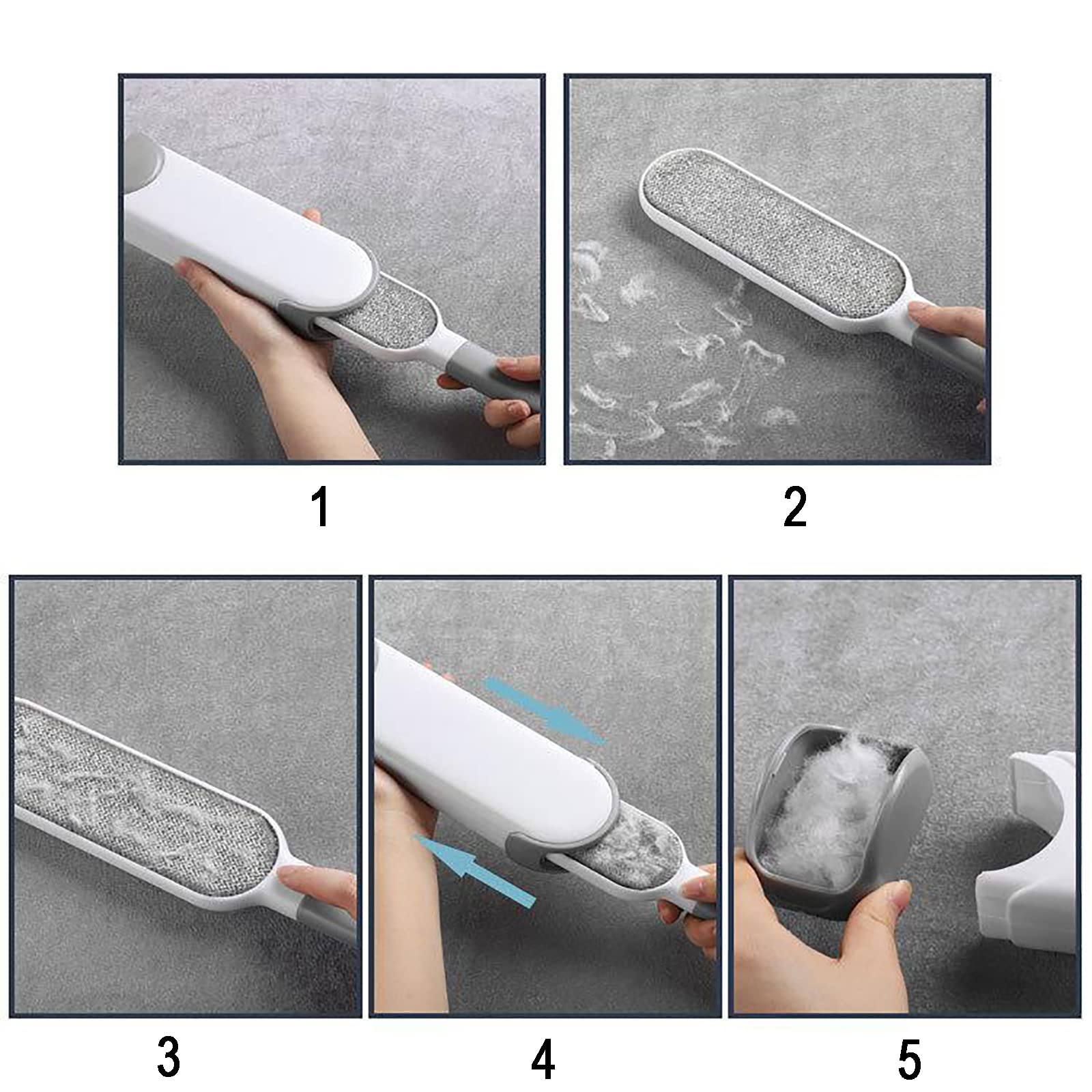 1

2

3

4

5