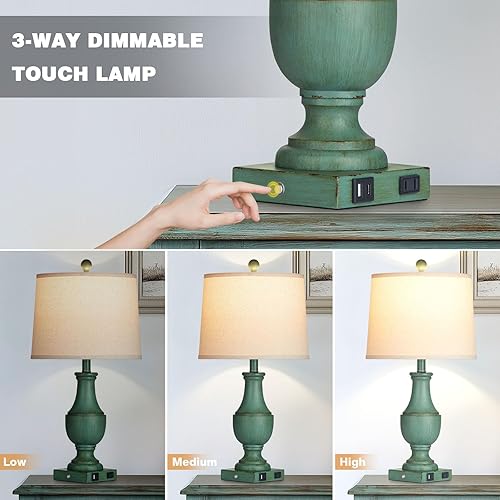 3-WAY DIMMABLE TOUCH LAMP

Low

Medium

High