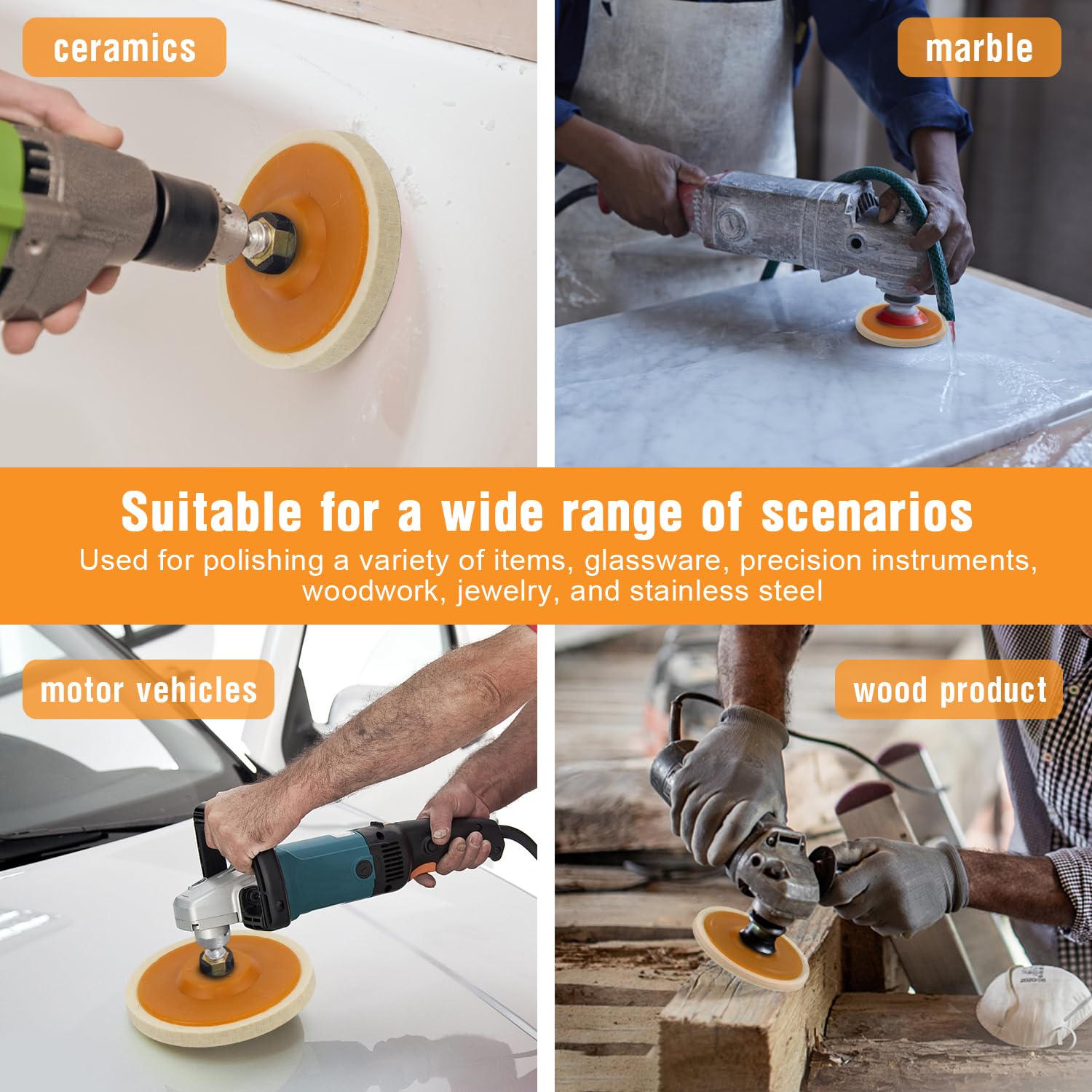 ceramics

marble

Suitable for a wide range of scenarios

Used for polishing a variety of items, glassware, precision instruments, woodwork, jewelry, and stainless steel

motor vehicles

wood product