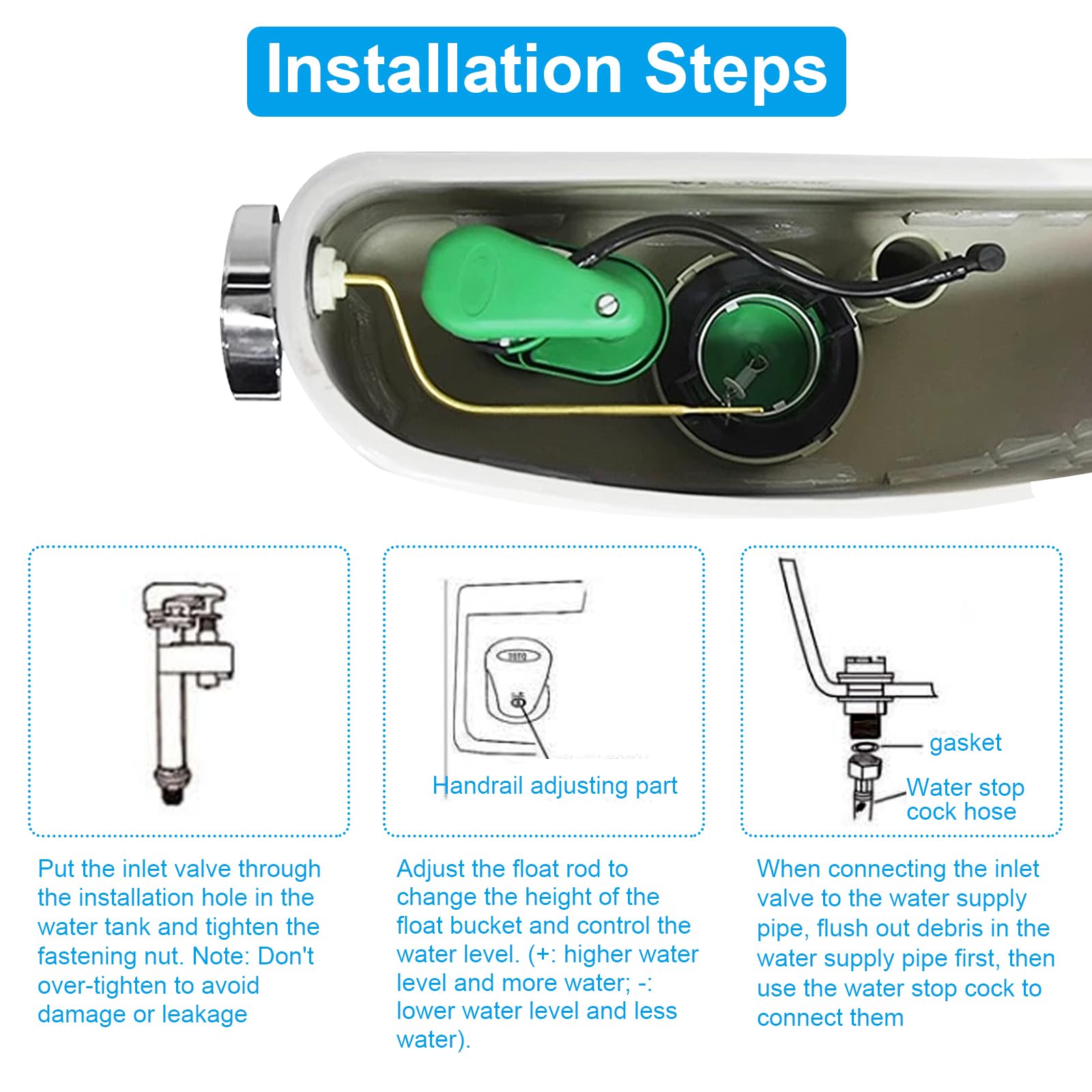 Installation Steps

TOTO

Handrail adjusting part

gasket

Water stop cock hose

Put the inlet valve through the installation hole in the water tank and tighten the fastening nut. Note: Don't over-tighten to avoid damage or leakage

Adjust the float rod to change the height of the float bucket and control the water level. (+: higher water level and more water; -: lower water level and less water).

When connecting the inlet valve to the water supply pipe, flush out debris in the water supply pipe first, then use the water stop cock to connect them