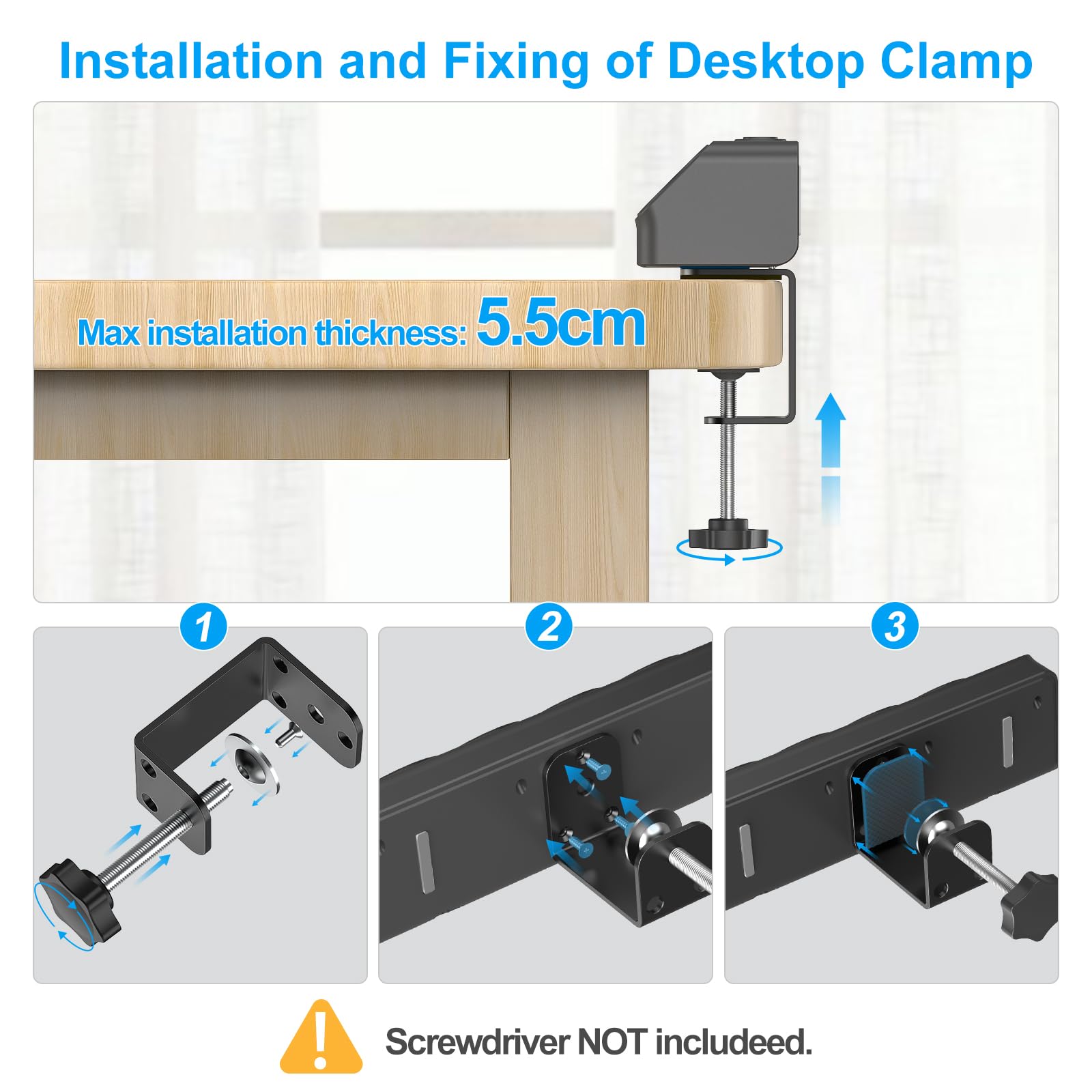 Installation and Fixing of Desktop Clamp

Max installation thickness: 5.5cm

1

2

3

Screwdriver NOT includeed.