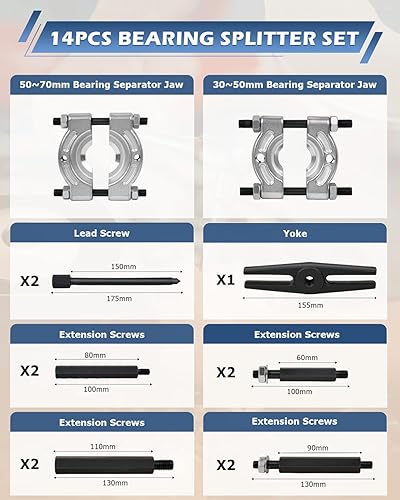 14PCS BEARING SPLITTER SET

50~70mm Bearing Separator Jaw

30~50mm Bearing Separator Jaw

Lead Screw

X2

150mm

175mm

Yoke

X1

155mm

Extension Screws

X2

80mm

100mm

Extension Screws

X2

60mm

100mm

Extension Screws

X2

110mm

130mm

Extension Screws

X2

90mm

130mm