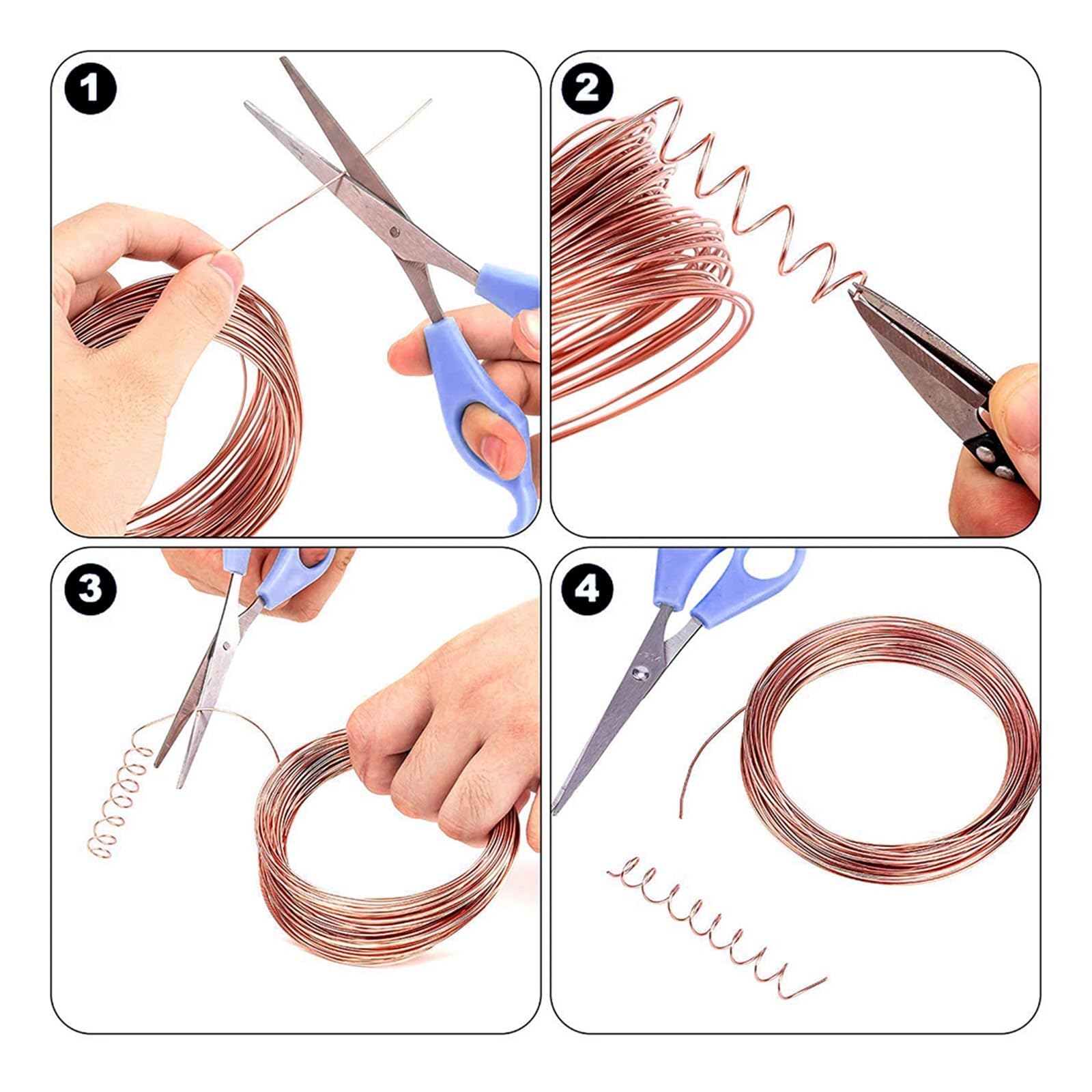 1

2

3

4