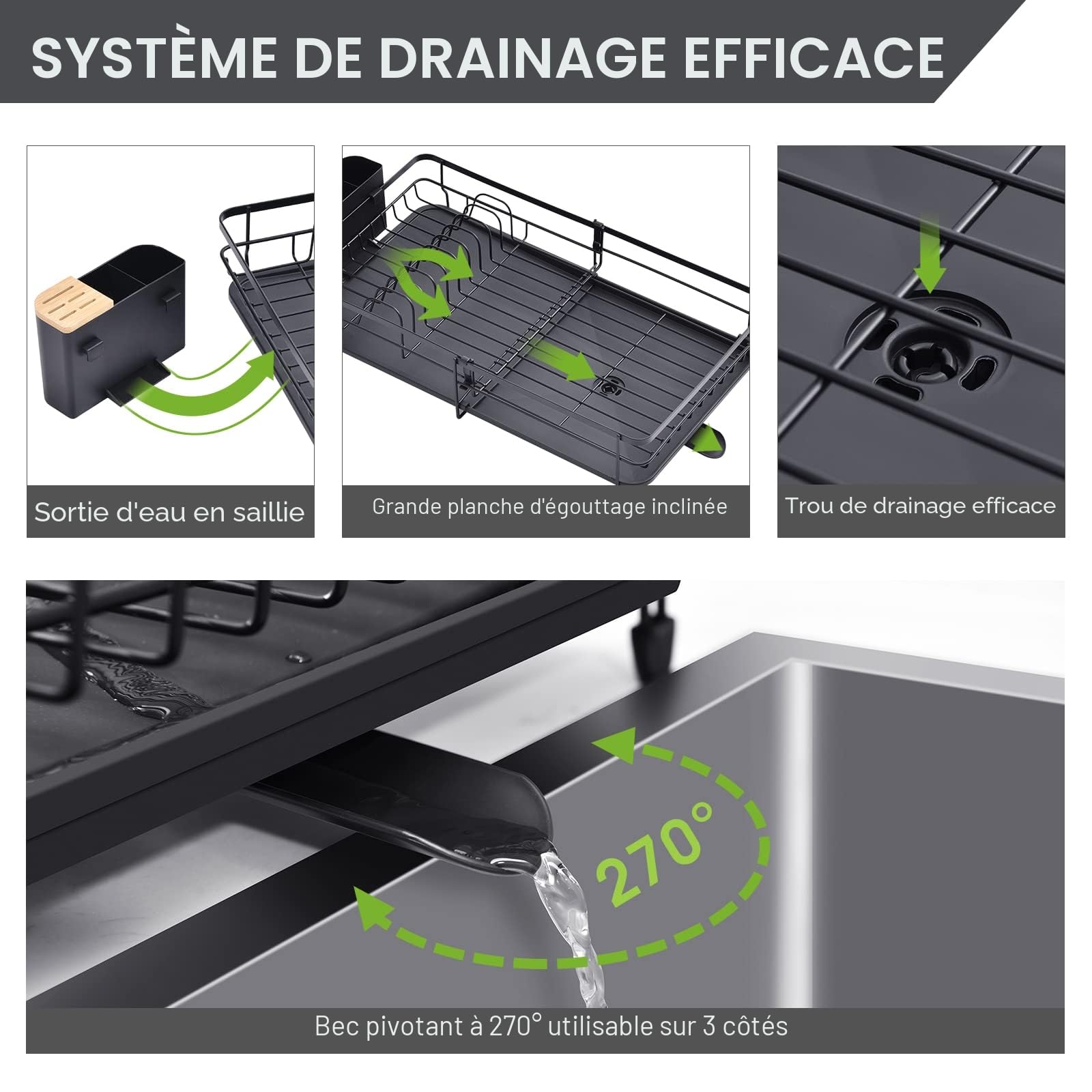 SYSTÈME DE DRAINAGE EFFICACE

Sortie d'eau en saillie

Grande planche d'égouttage inclinée

Trou de drainage efficace

270°

Bec pivotant à 270° utilisable sur 3 côtés