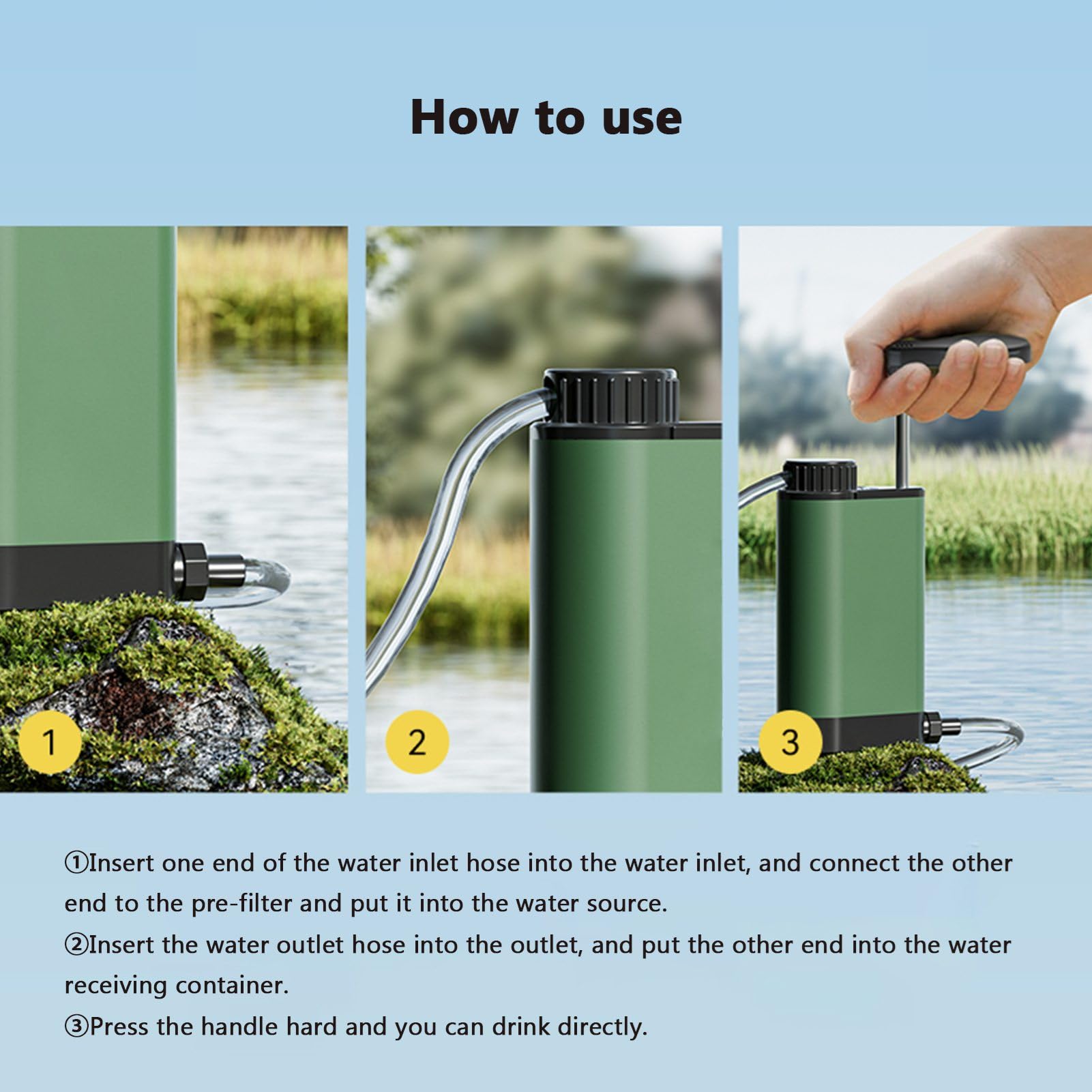 How to use

1

2

3

①Insert one end of the water inlet hose into the water inlet, and connect the other end to the pre-filter and put it into the water source.

②Insert the water outlet hose into the outlet, and put the other end into the water receiving container.

③Press the handle hard and you can drink directly.