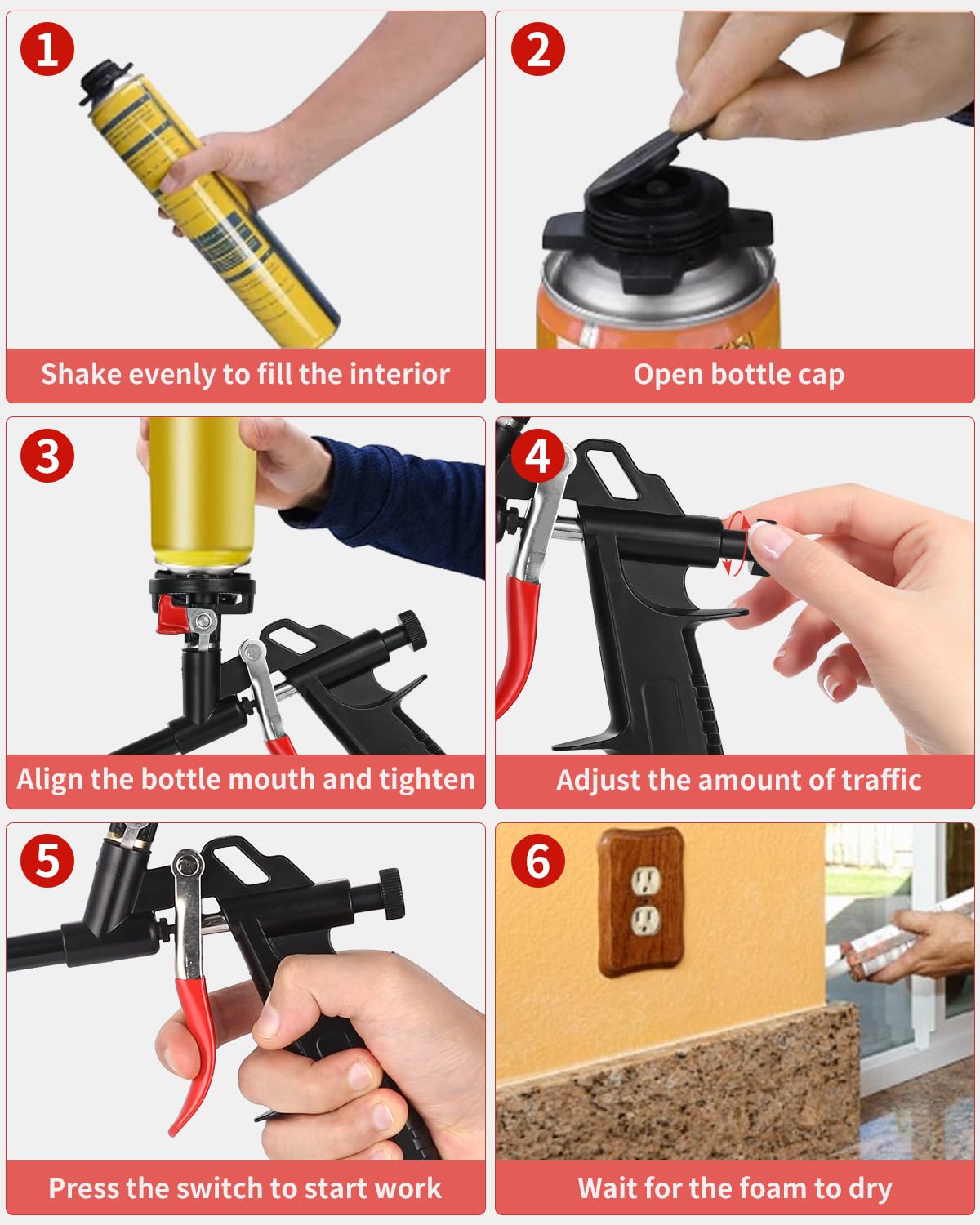 1
Shake evenly to fill the interior

2
Open bottle cap

3
Align the bottle mouth and tighten

4
Adjust the amount of traffic

5
Press the switch to start work

6
Wait for the foam to dry