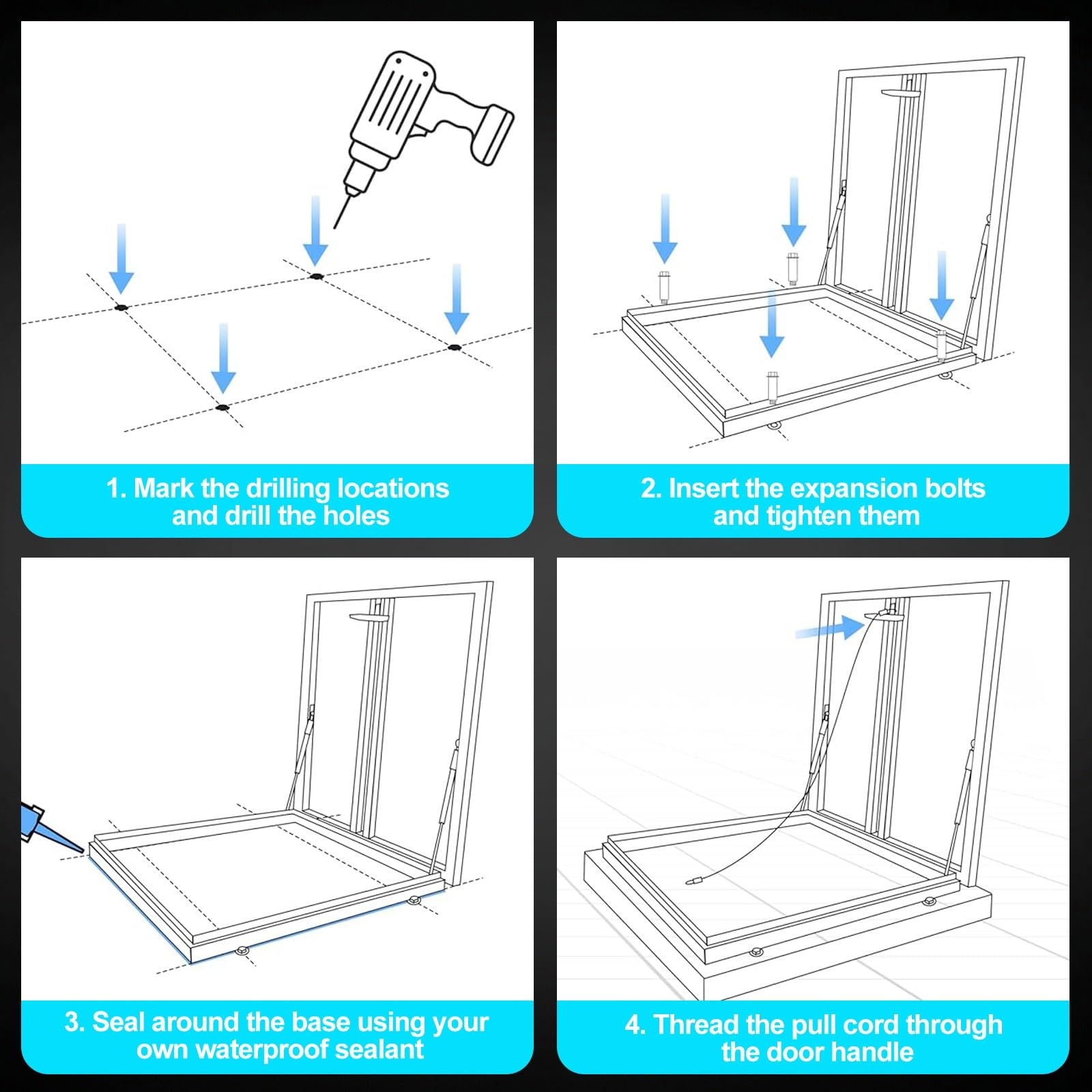 1. Mark the drilling locations and drill the holes

2. Insert the expansion bolts and tighten them

3. Seal around the base using your own waterproof sealant

4. Thread the pull cord through the door handle