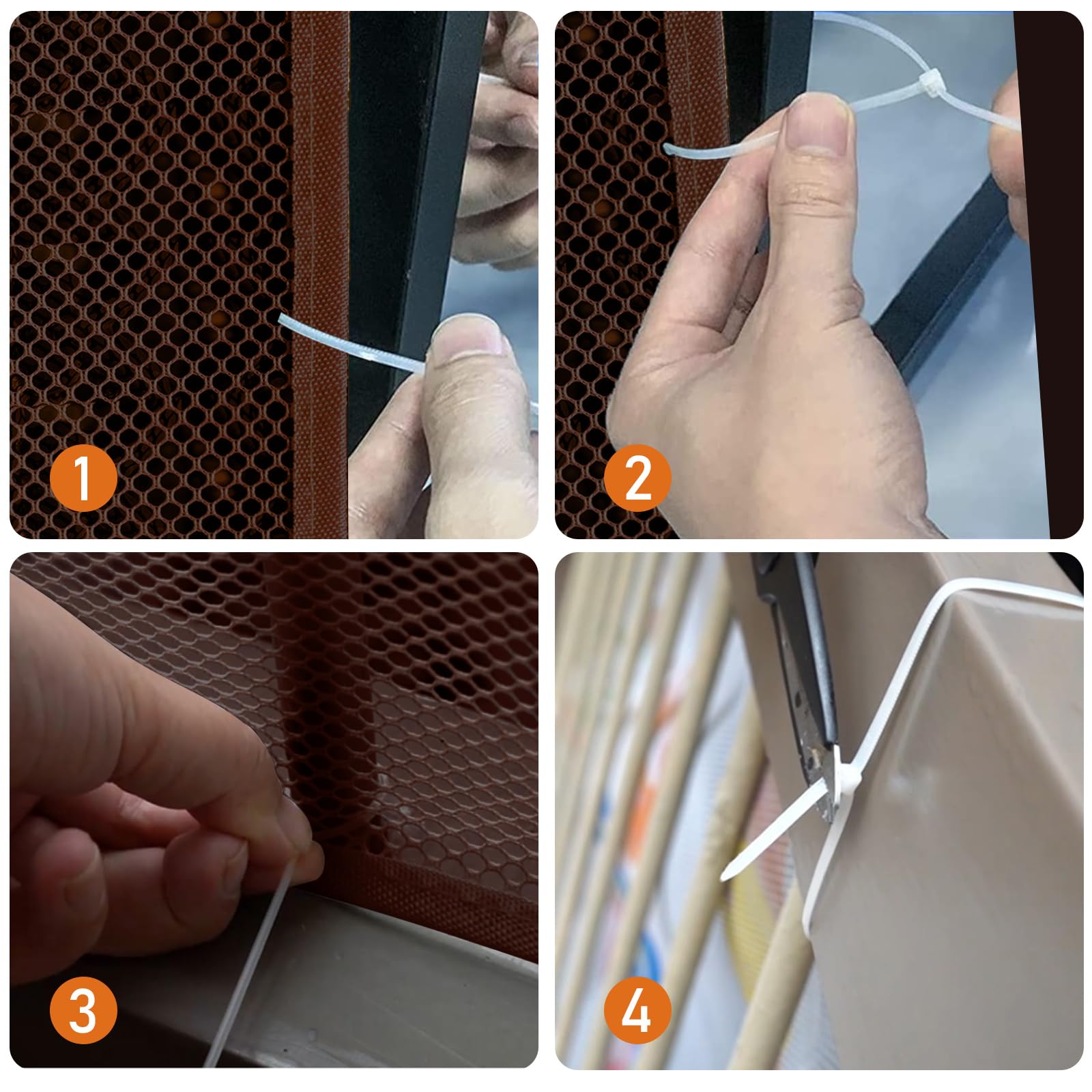 1

2

3

4