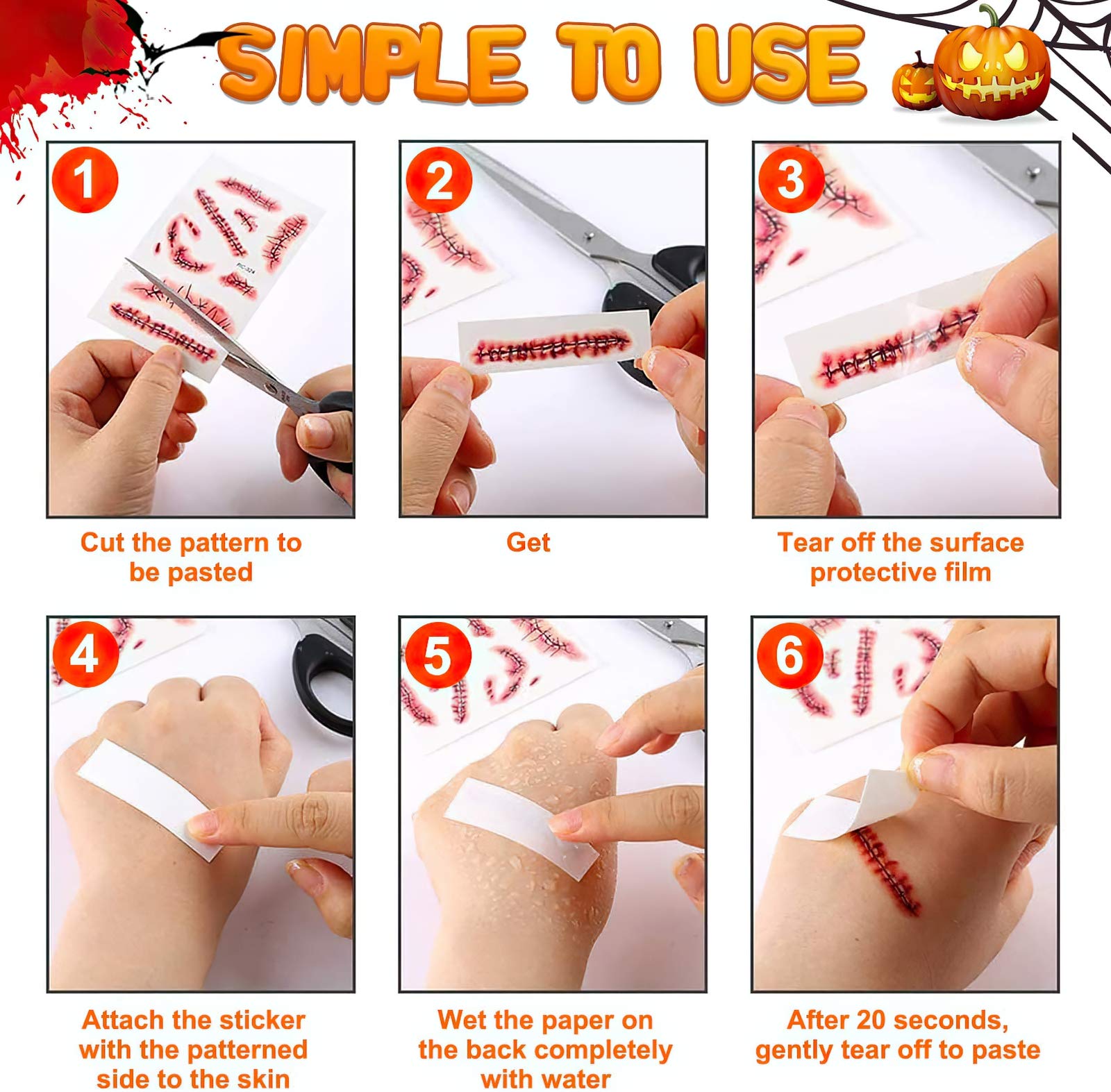 SIMPLE TO USE

1

Cut the pattern to be pasted

2

Get

3

Tear off the surface protective film

4

Attach the sticker with the patterned side to the skin

5

Wet the paper on the back completely with water

6

After 20 seconds, gently tear off to paste