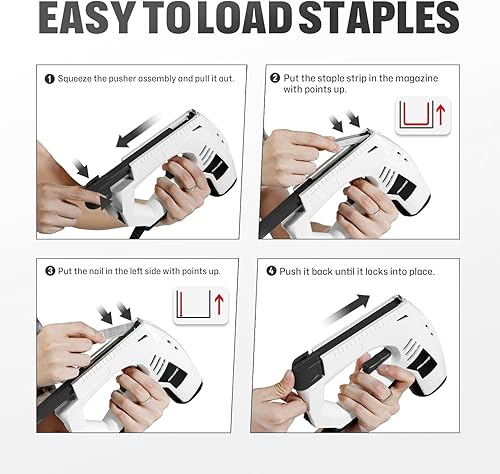 EASY TO LOAD STAPLES

❶ Squeeze the pusher assembly and pull it out.

❷ Put the staple strip in the magazine with points up.

❸ Put the nail in the left side with points up.

❹ Push it back until it locks into place.