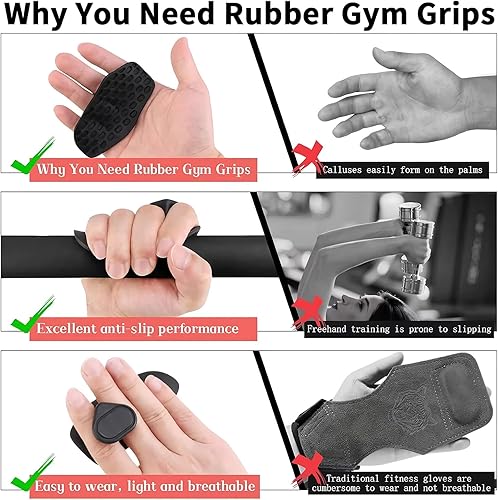 Why You Need Rubber Gym Grips

Why You Need Rubber Gym Grips

Calluses easily form on the palms

Excellent anti-slip performance

Freehand training is prone to slipping

Easy to wear, light and breathable

Traditional fitness gloves are cumbersome to wear and not breathable