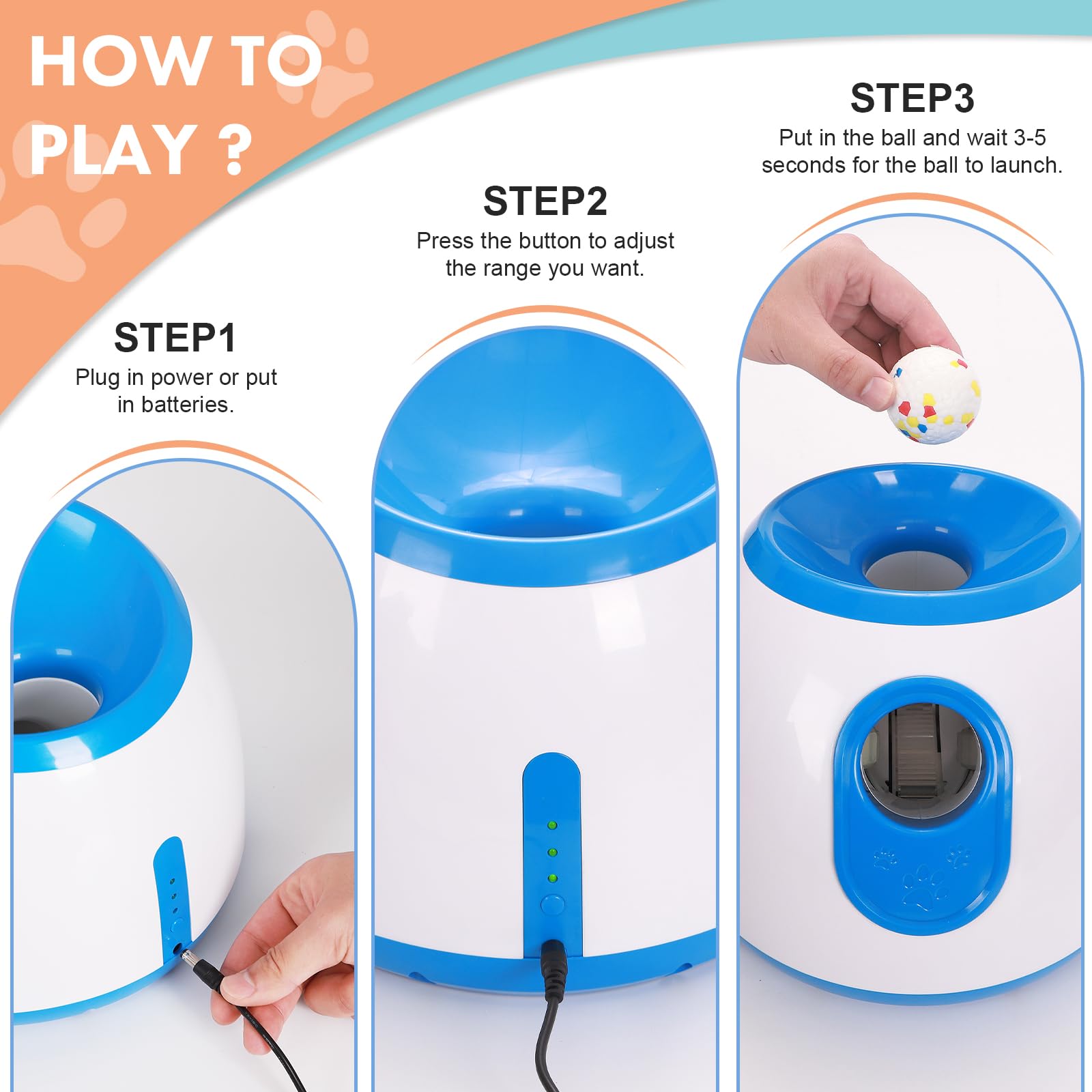 HOW TO PLAY ?

STEP1
Plug in power or put in batteries.

STEP2
Press the button to adjust the range you want.

STEP3
Put in the ball and wait 3-5 seconds for the ball to launch.