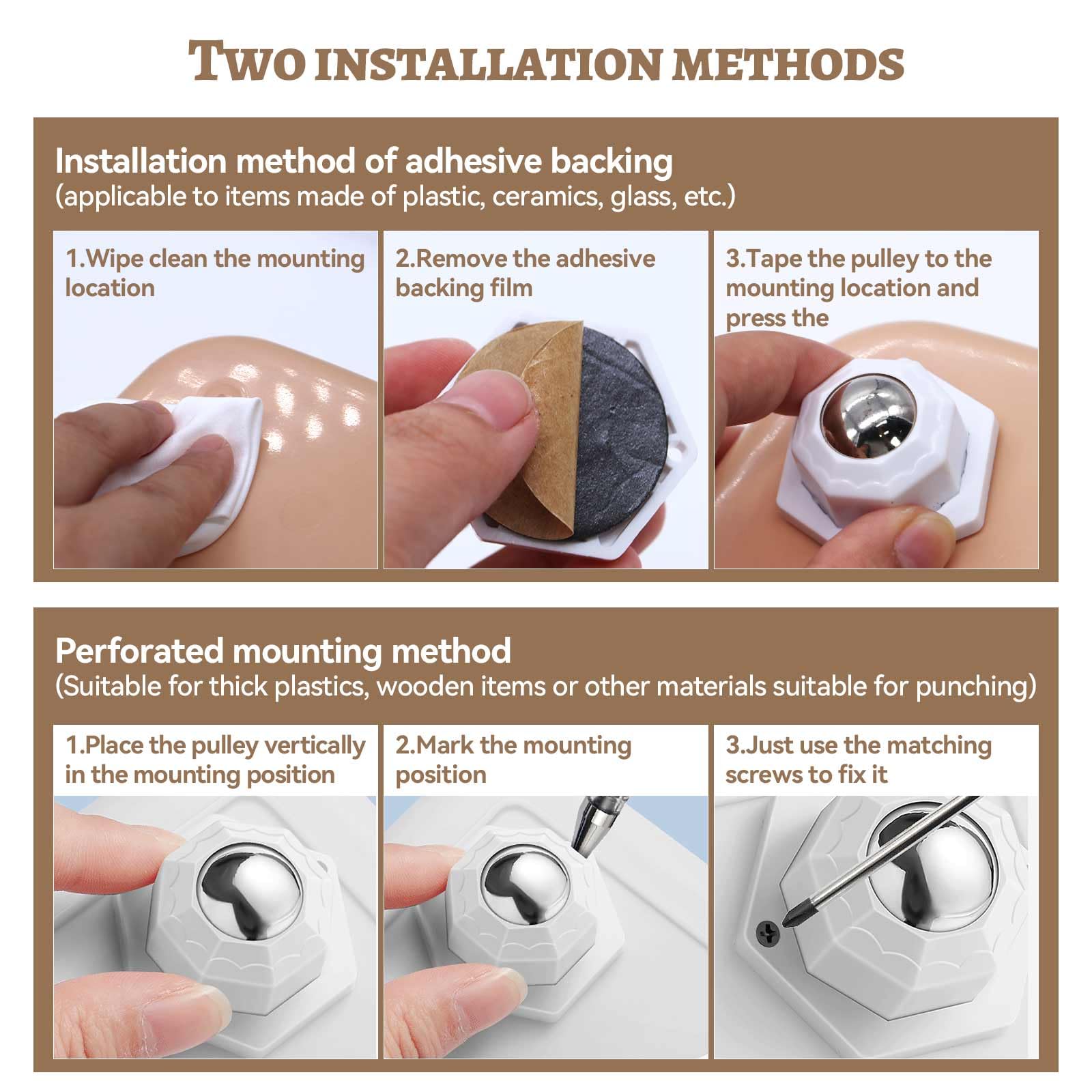 TWO INSTALLATION METHODS

Installation method of adhesive backing
(applicable to items made of plastic, ceramics, glass, etc.)

1.Wipe clean the mounting location

2.Remove the adhesive backing film

3.Tape the pulley to the mounting location and press the

Perforated mounting method
(Suitable for thick plastics, wooden items or other materials suitable for punching)

1.Place the pulley vertically in the mounting position

2.Mark the mounting position

3.Just use the matching screws to fix it