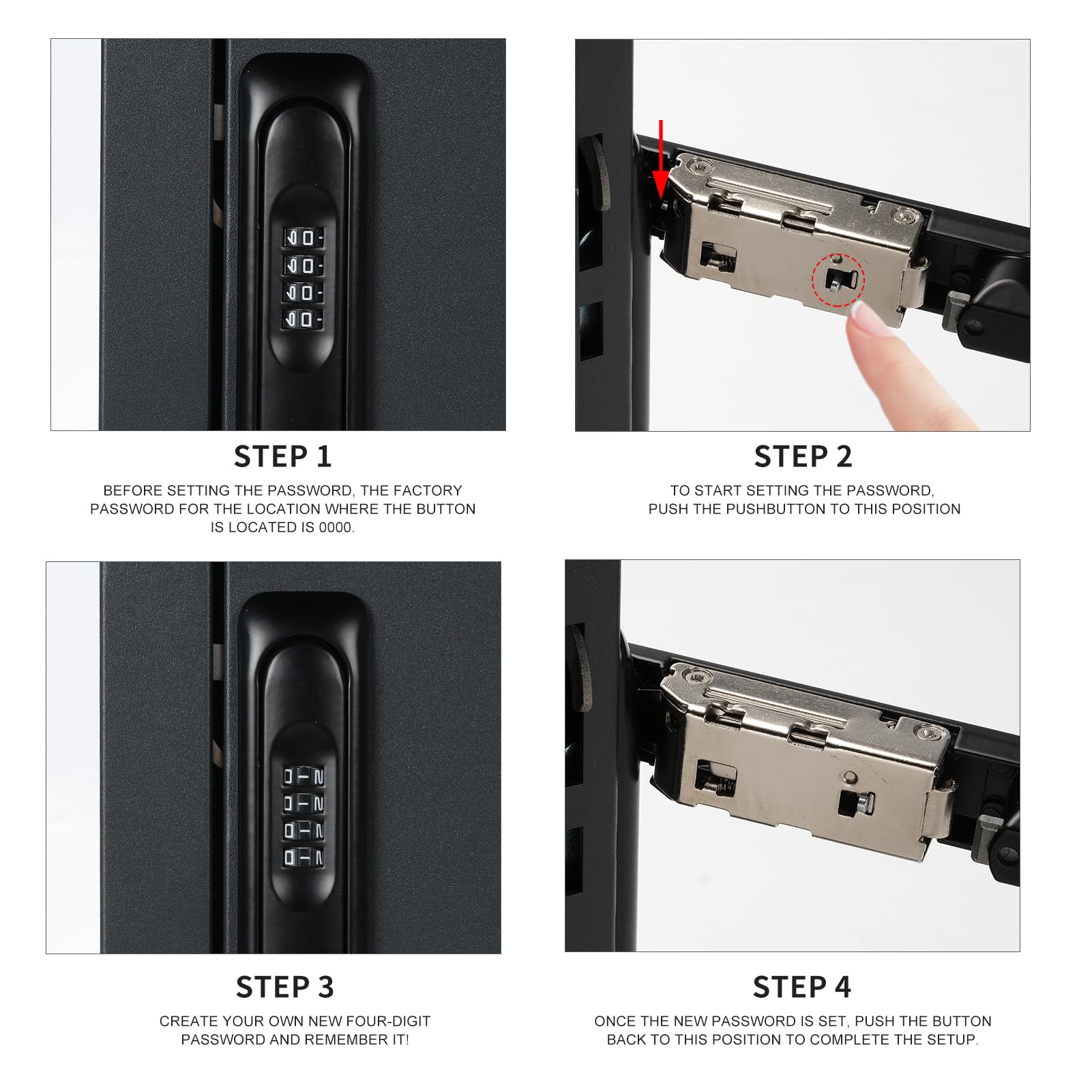 STEP 1

BEFORE SETTING THE PASSWORD, THE FACTORY PASSWORD FOR THE LOCATION WHERE THE BUTTON IS LOCATED IS 0000.

STEP 2

TO START SETTING THE PASSWORD, PUSH THE PUSHBUTTON TO THIS POSITION

STEP 3

CREATE YOUR OWN NEW FOUR-DIGIT PASSWORD AND REMEMBER IT!

STEP 4

ONCE THE NEW PASSWORD IS SET, PUSH THE BUTTON BACK TO THIS POSITION TO COMPLETE THE SETUP.