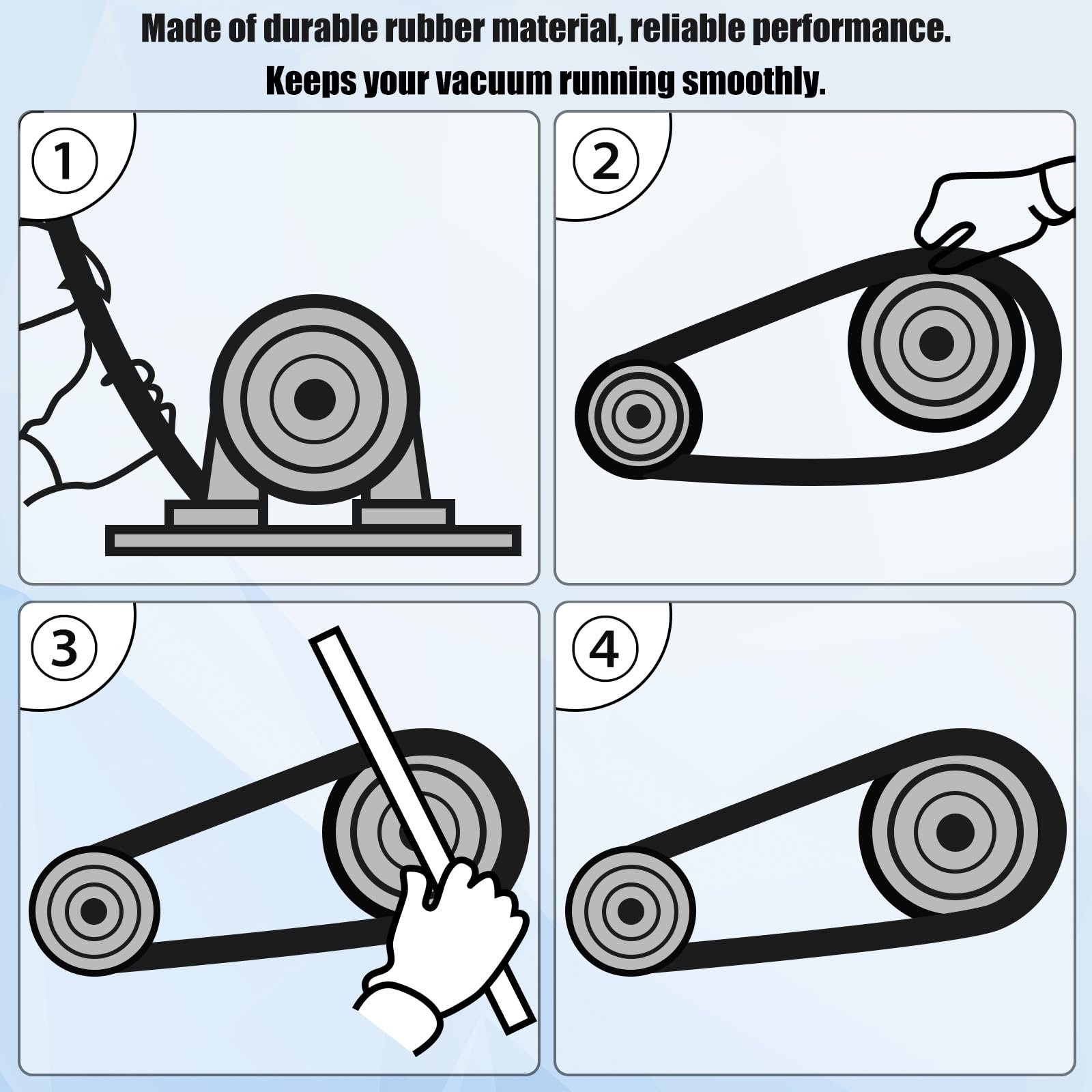 Made of durable rubber material, reliable performance.
Keeps your vacuum running smoothly.

①

②

③

④