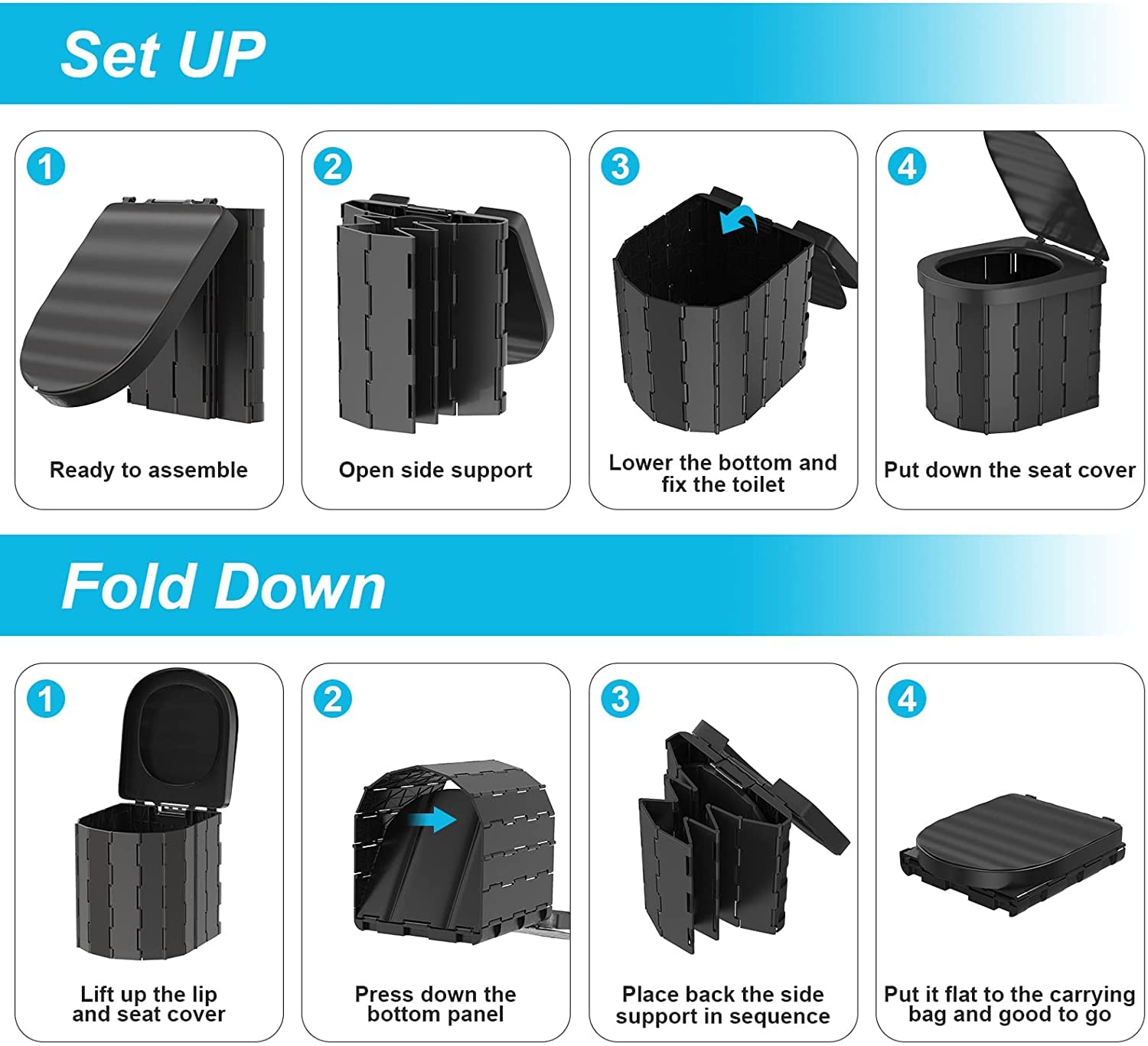 Set UP

1
Ready to assemble

2
Open side support

3
Lower the bottom and fix the toilet

4
Put down the seat cover

Fold Down

1
Lift up the lip and seat cover

2
Press down the bottom panel

3
Place back the side support in sequence

4
Put it flat to the carrying bag and good to go