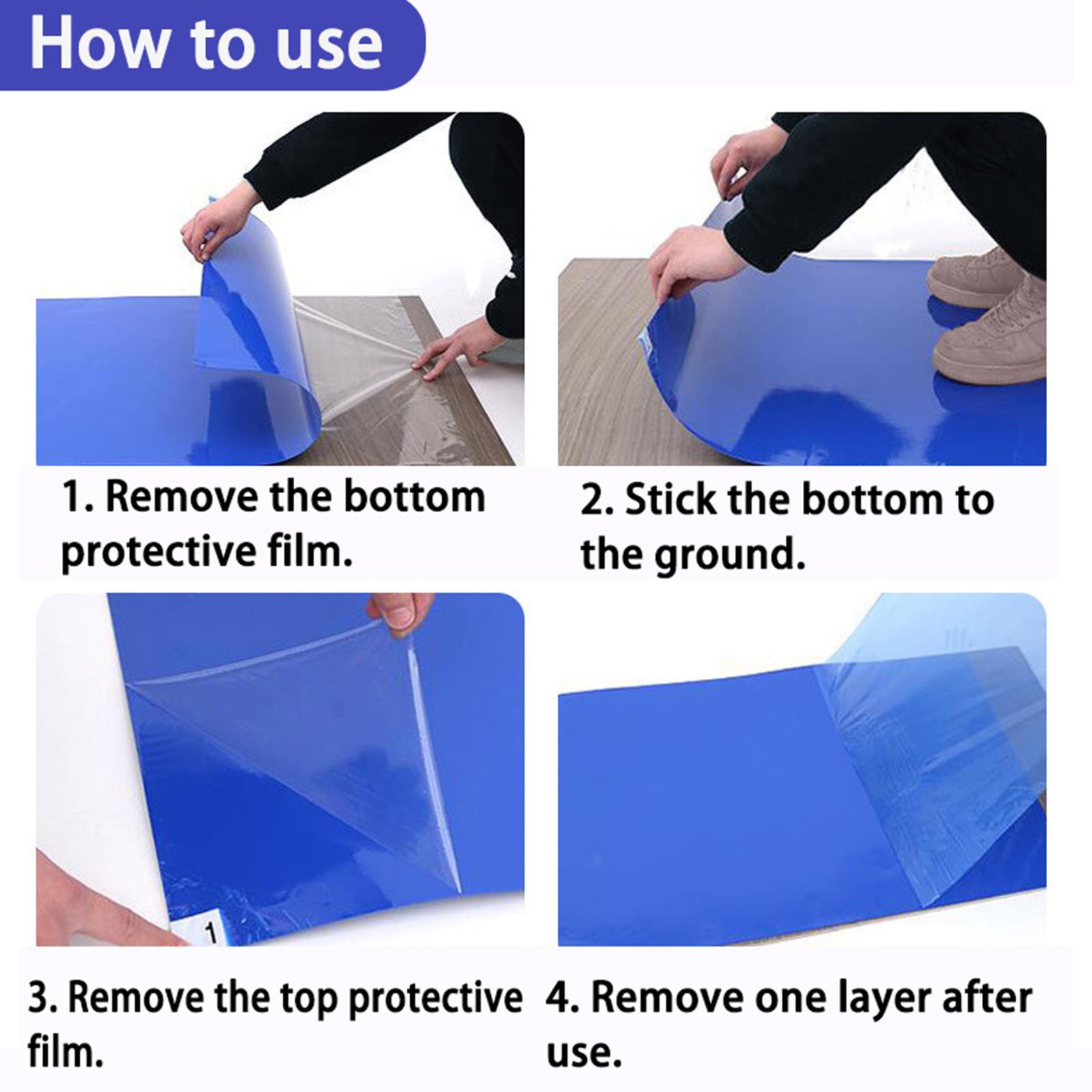 How to use

1. Remove the bottom protective film.

2. Stick the bottom to the ground.

1

3. Remove the top protective film.

4. Remove one layer after use.