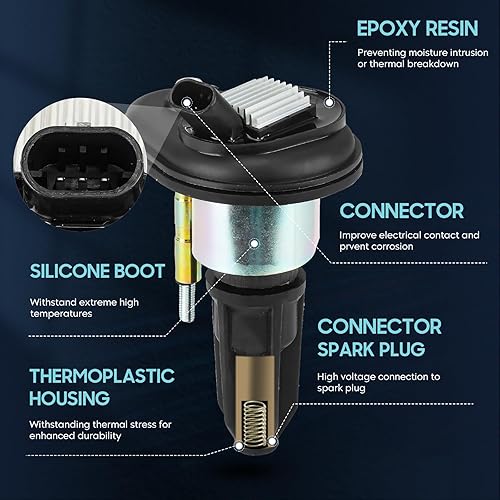 EPOXY RESIN

Preventing moisture intrusion or thermal breakdown

CONNECTOR

Improve electrical contact and prvent corrosion

SILICONE BOOT

Withstand extreme high temperatures

CONNECTOR SPARK PLUG

High voltage connection to spark plug

THERMOPLASTIC HOUSING

Withstanding thermal stress for enhanced durability