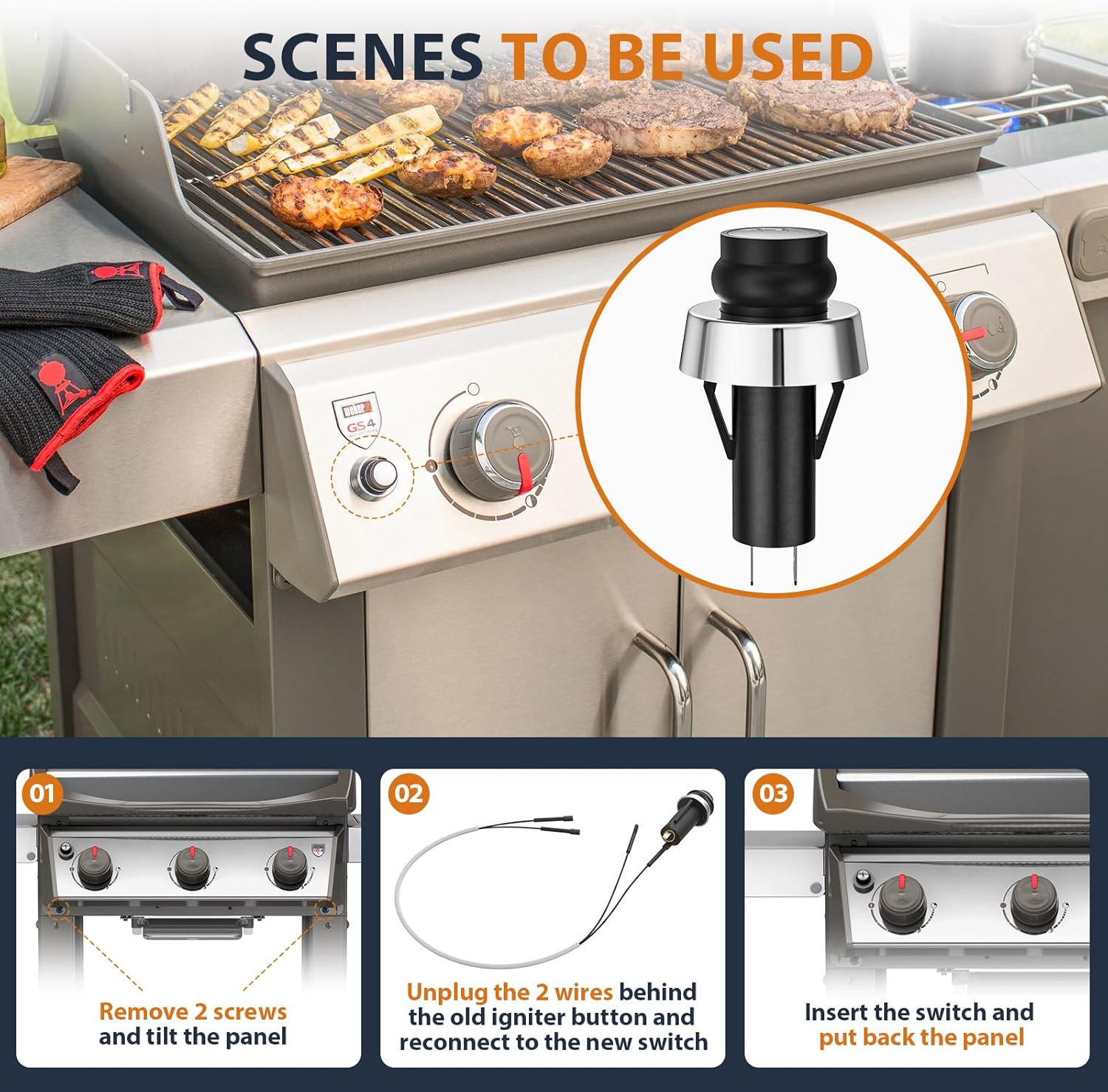 SCENES TO BE USED

weber GS4

01
Remove 2 screws and tilt the panel

02
Unplug the 2 wires behind the old igniter button and reconnect to the new switch

03
Insert the switch and put back the panel