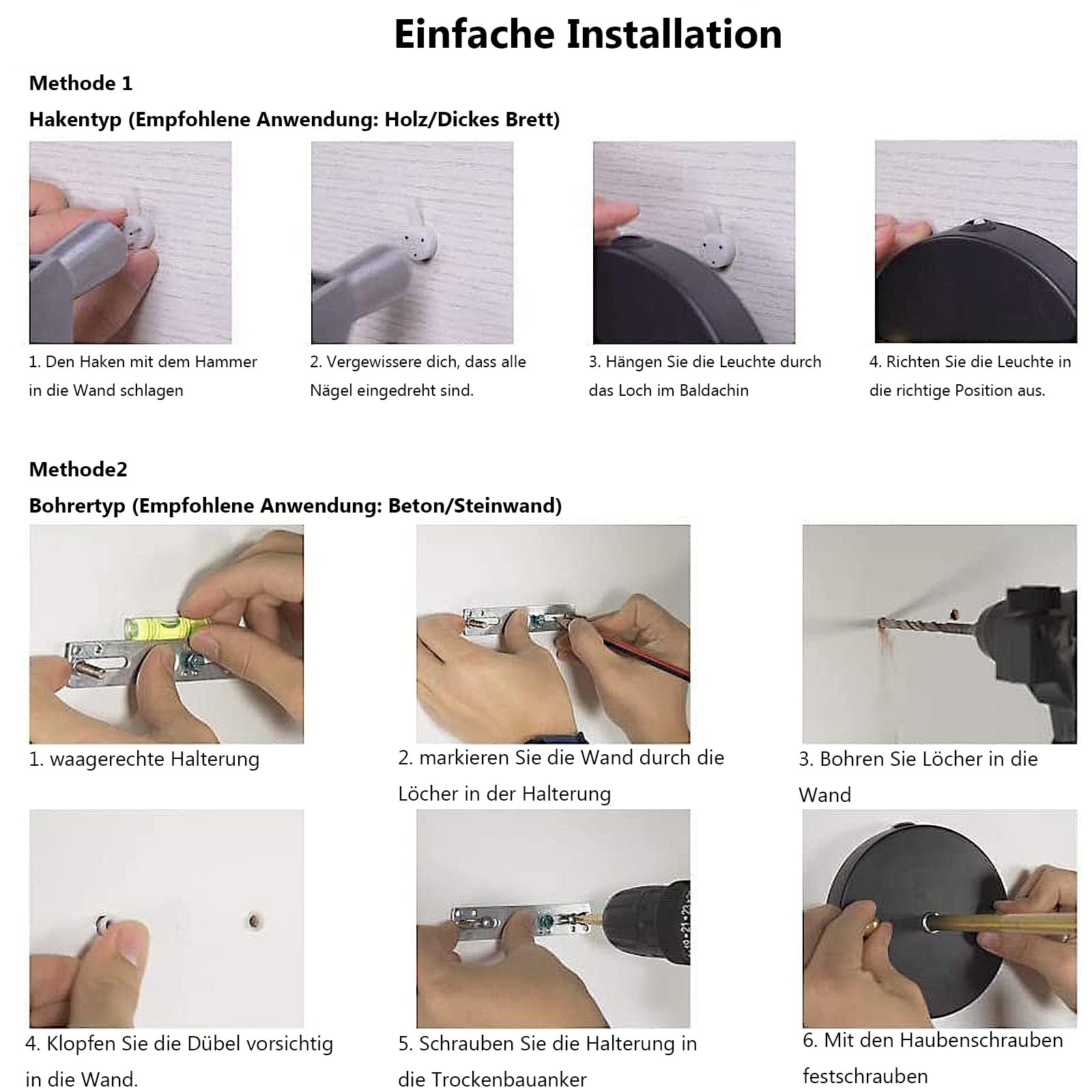 Einfache Installation

Methode 1

Hakentyp (Empfohlene Anwendung: Holz/Dickes Brett)

1. Den Haken mit dem Hammer in die Wand schlagen

2. Vergewissere dich, dass alle Nägel eingedreht sind.

3. Hängen Sie die Leuchte durch das Loch im Baldachin

4. Richten Sie die Leuchte in die richtige Position aus.

Methode2

Bohrertyp (Empfohlene Anwendung: Beton/Steinwand)

1. waagerechte Halterung

2. markieren Sie die Wand durch die Löcher in der Halterung

3. Bohren Sie Löcher in die Wand

4. Klopfen Sie die Dübel vorsichtig in die Wand.

5. Schrauben Sie die Halterung in die Trockenbauanker

6. Mit den Haubenschrauben festschrauben