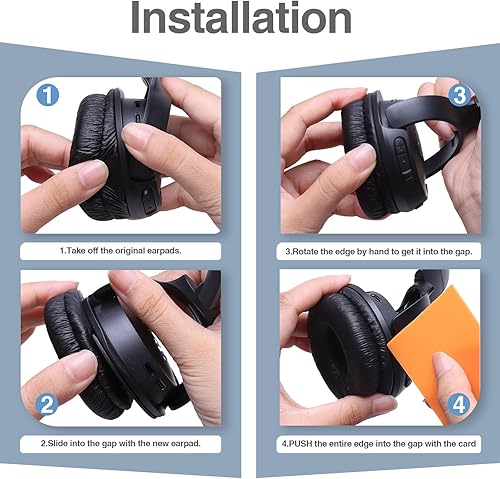 Installation

1

1.Take off the original earpads.

2

2.Slide into the gap with the new earpad.

3

3.Rotate the edge by hand to get it into the gap.

4

4.PUSH the entire edge into the gap with the card