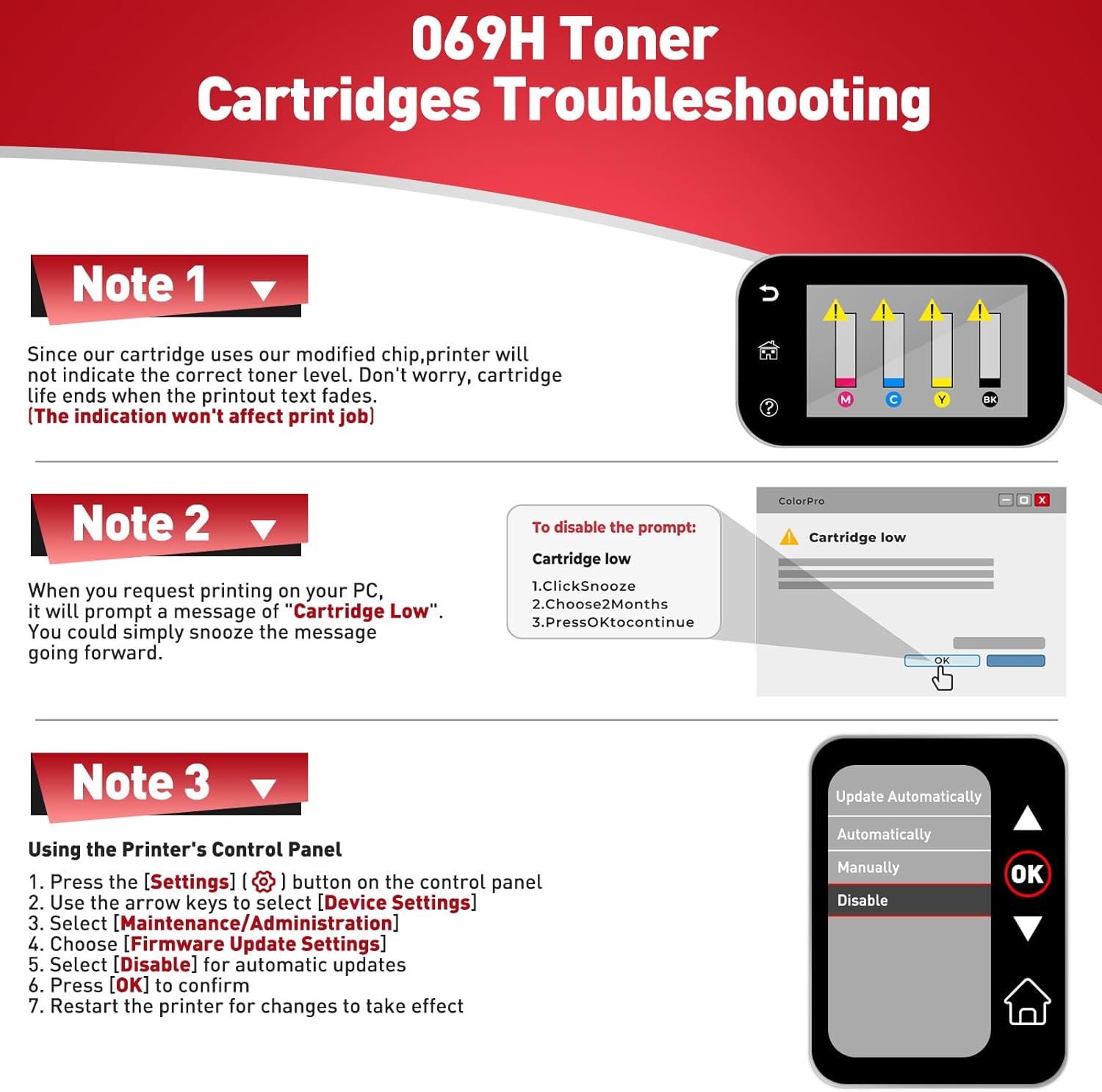 069H Toner
Cartridges Troubleshooting

Note 1

Since our cartridge uses our modified chip,printer will not indicate the correct toner level. Don't worry, cartridge life ends when the printout text fades.
(The indication won't affect print job)

M C Y BK

Note 2

When you request printing on your PC, it will prompt a message of "Cartridge Low". You could simply snooze the message going forward.

To disable the prompt:
Cartridge low
1.ClickSnooze
2.Choose2Months
3.PressOKtocontinue

ColorPro
Cartridge low
OK

Note 3

Using the Printer's Control Panel
1. Press the [Settings] ( ) button on the control panel
2. Use the arrow keys to select [Device Settings]
3. Select [Maintenance/Administration]
4. Choose [Firmware Update Settings]
5. Select [Disable] for automatic updates
6. Press [OK] to confirm
7. Restart the printer for changes to take effect

Update Automatically
Automatically
Manually
Disable
OK