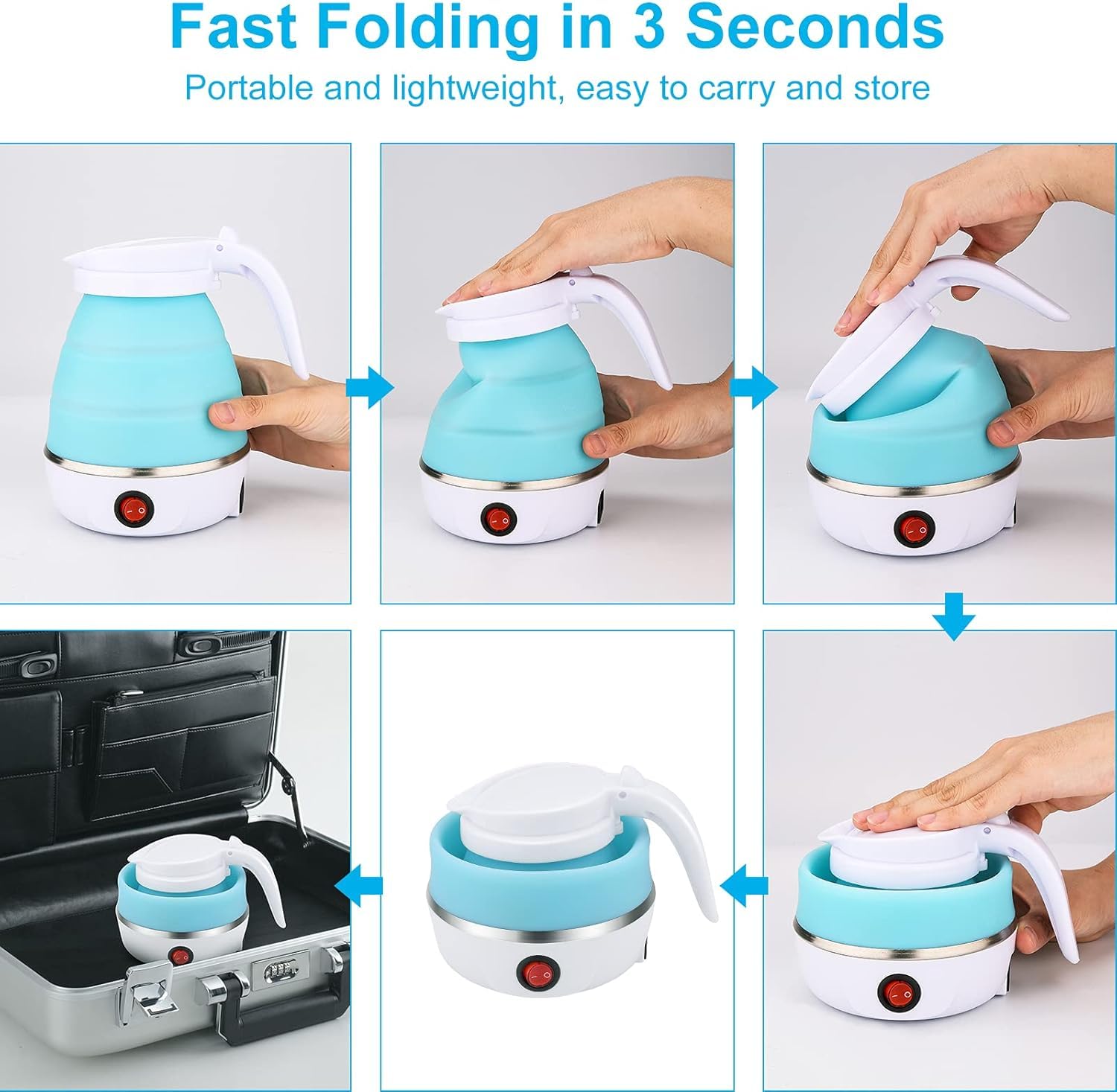 Fast Folding in 3 Seconds

Portable and lightweight, easy to carry and store