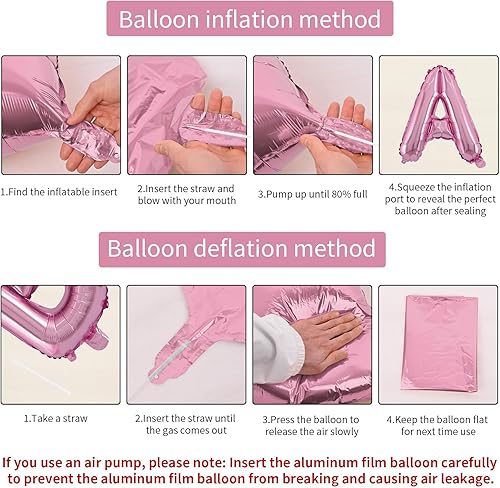 Balloon inflation method

1.Find the inflatable insert

2.Insert the straw and blow with your mouth

3.Pump up until 80% full

4.Squeeze the inflation port to reveal the perfect balloon after sealing

Balloon deflation method

1.Take a straw

2.Insert the straw until the gas comes out

3.Press the balloon to release the air slowly

4.Keep the balloon flat for next time use

If you use an air pump, please note: Insert the aluminum film balloon carefully to prevent the aluminum film balloon from breaking and causing air leakage.