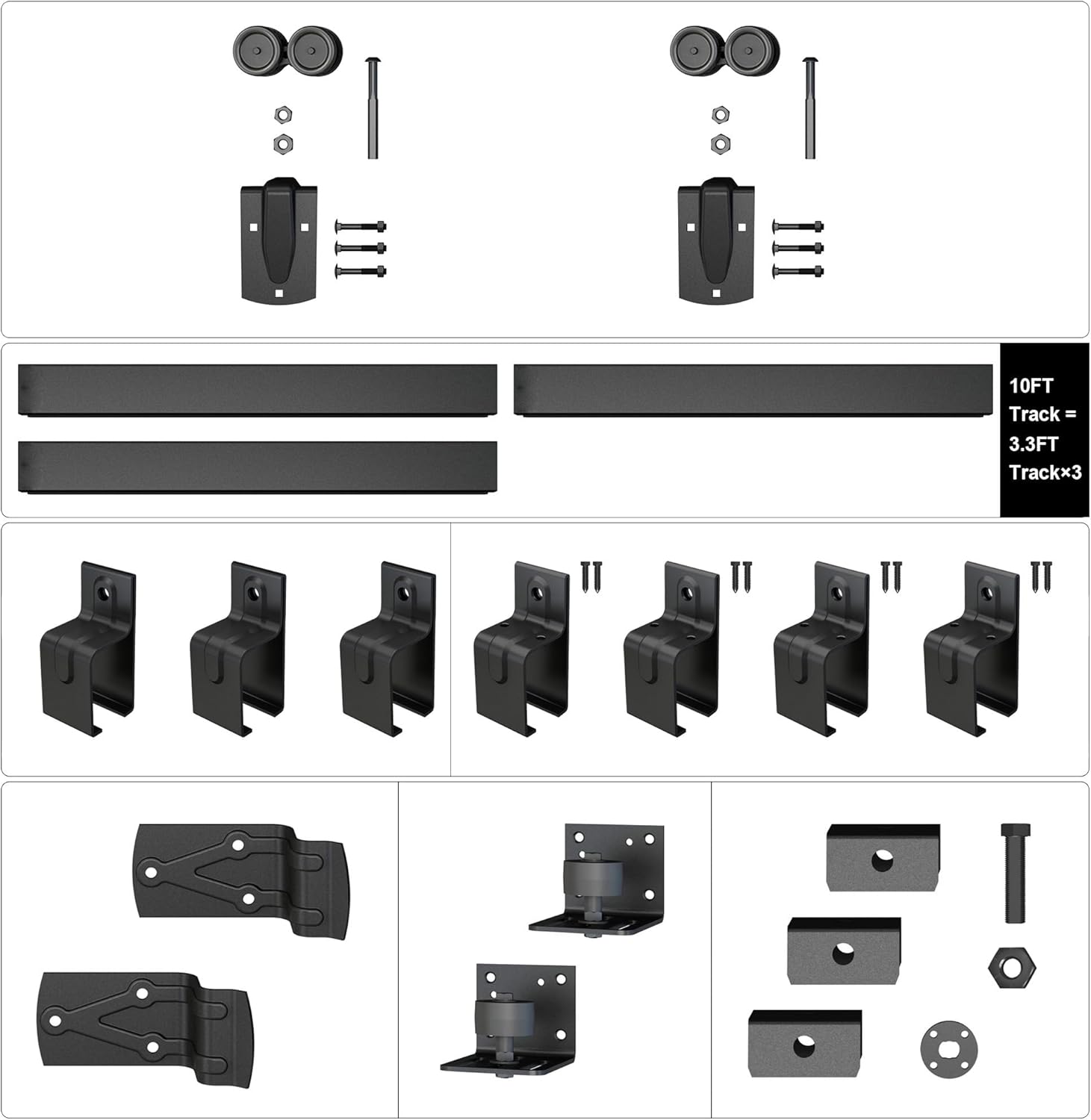 10FT
Track =
3.3FT
Track×3