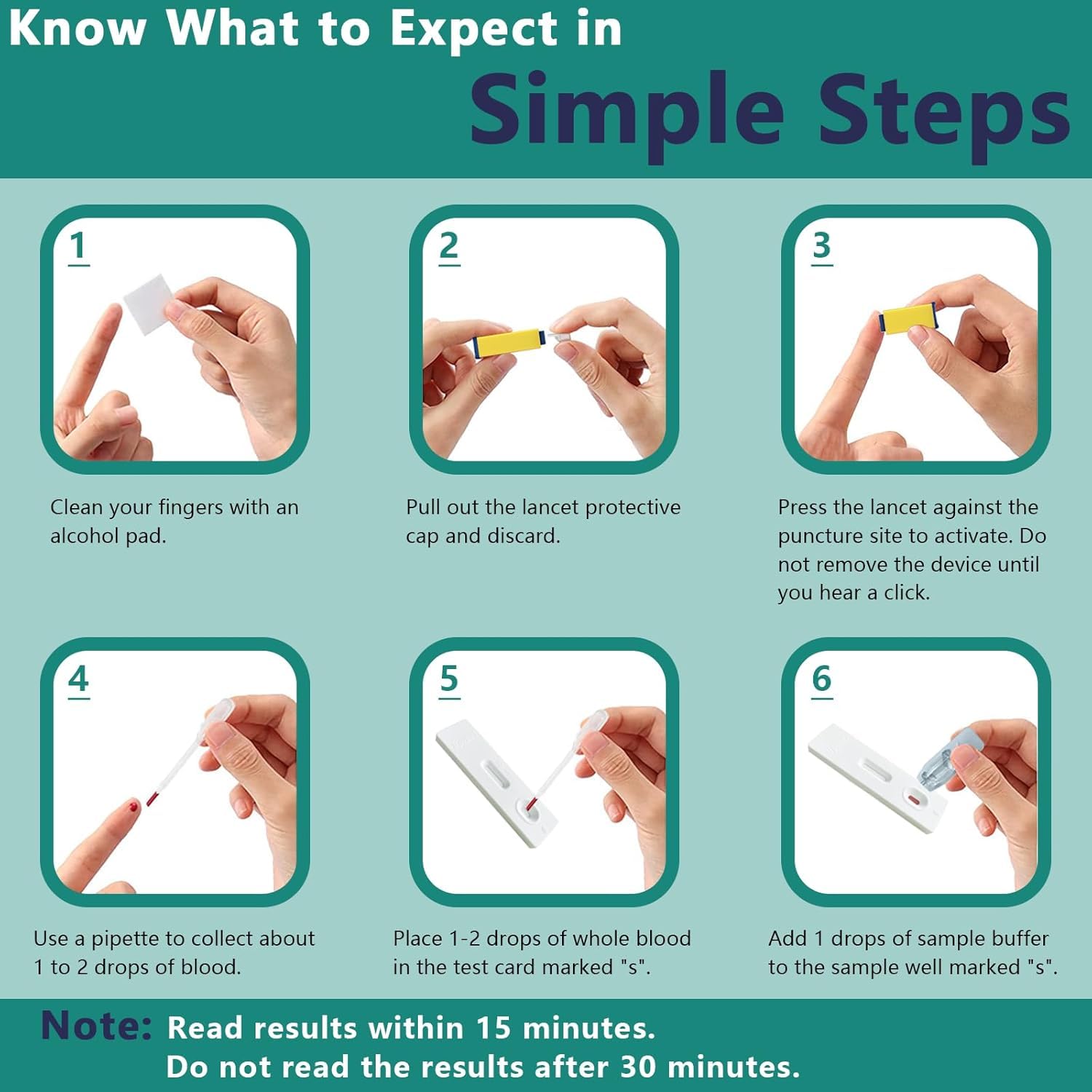 Know What to Expect in
Simple Steps

1

Clean your fingers with an alcohol pad.

2

Pull out the lancet protective cap and discard.

3

Press the lancet against the puncture site to activate. Do not remove the device until you hear a click.

4

Use a pipette to collect about 1 to 2 drops of blood.

5

Place 1-2 drops of whole blood in the test card marked "s".

6

Add 1 drops of sample buffer to the sample well marked "s".

Note: Read results within 15 minutes.
Do not read the results after 30 minutes.